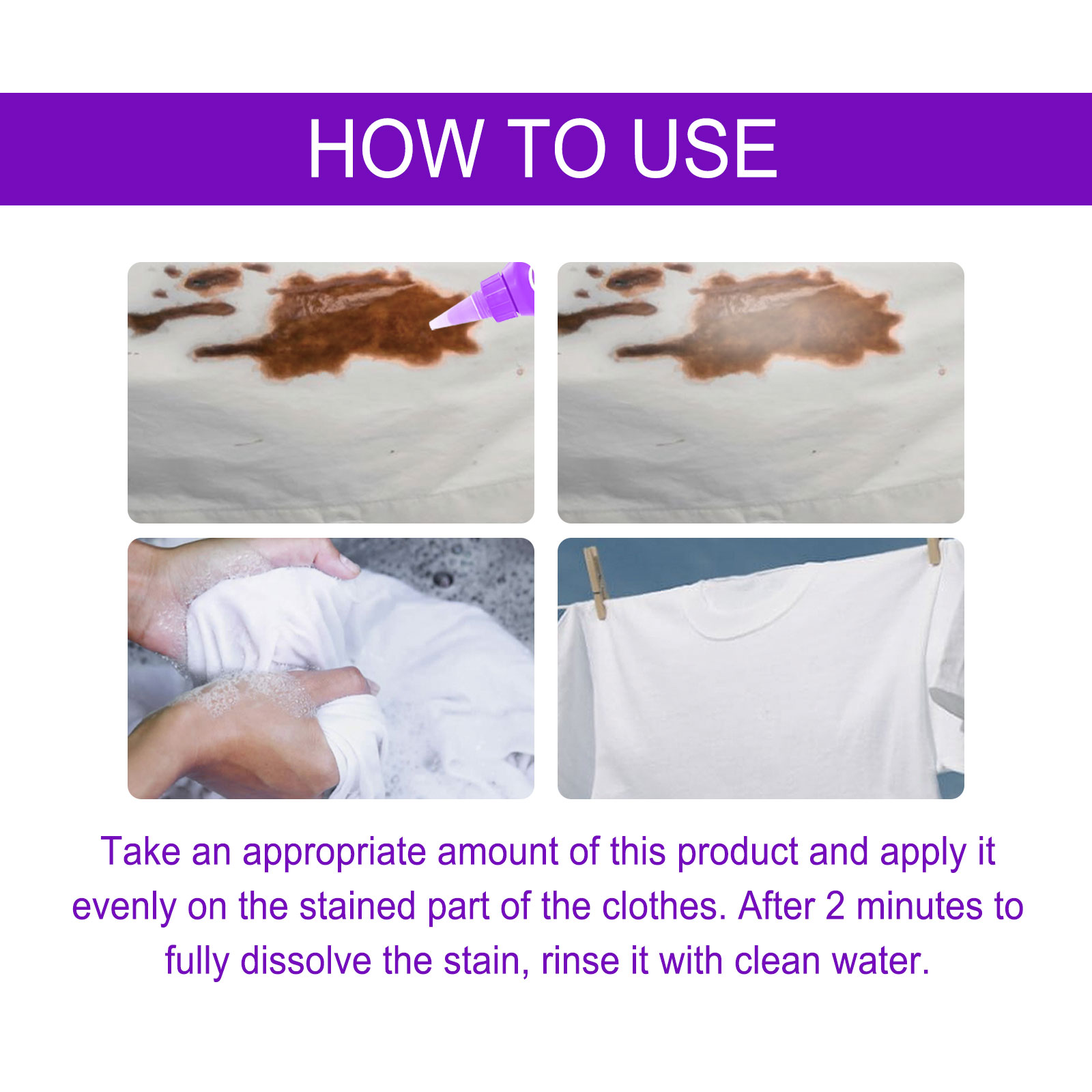 HOW TO USE

Take an appropriate amount of this product and apply it evenly on the stained part of the clothes. After 2 minutes to fully dissolve the stain, rinse it with clean water.