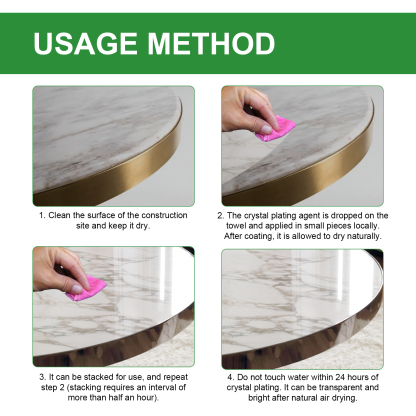 USAGE METHOD

1. Clean the surface of the construction site and keep it dry.

2. The crystal plating agent is dropped on the towel and applied in small pieces locally. After coating, it is allowed to dry naturally.

3. It can be stacked for use, and repeat step 2 (stacking requires an interval of more than half an hour).

4. Do not touch water within 24 hours of crystal plating. It can be transparent and bright after natural air drying.