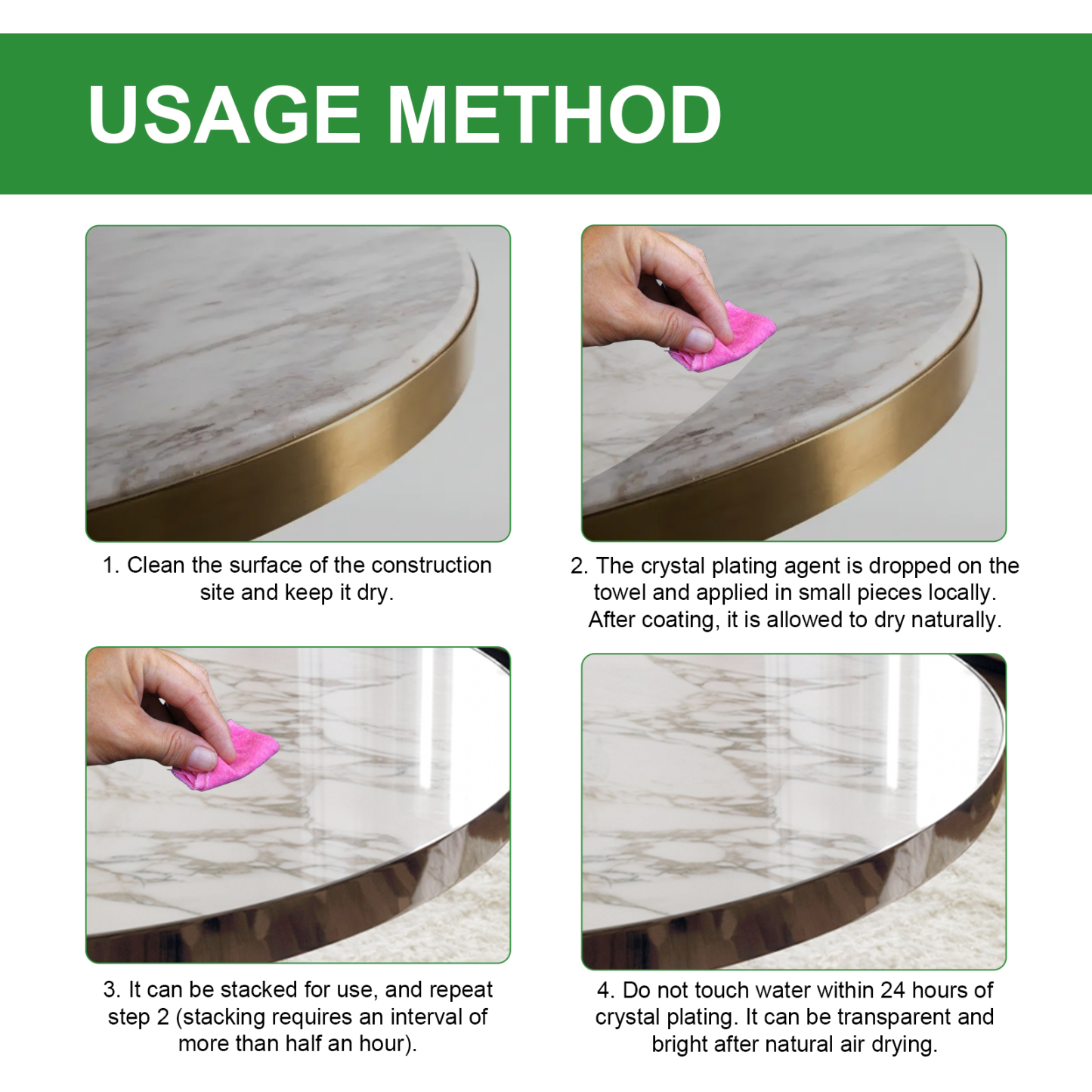 USAGE METHOD

1. Clean the surface of the construction site and keep it dry.

2. The crystal plating agent is dropped on the towel and applied in small pieces locally. After coating, it is allowed to dry naturally.

3. It can be stacked for use, and repeat step 2 (stacking requires an interval of more than half an hour).

4. Do not touch water within 24 hours of crystal plating. It can be transparent and bright after natural air drying.