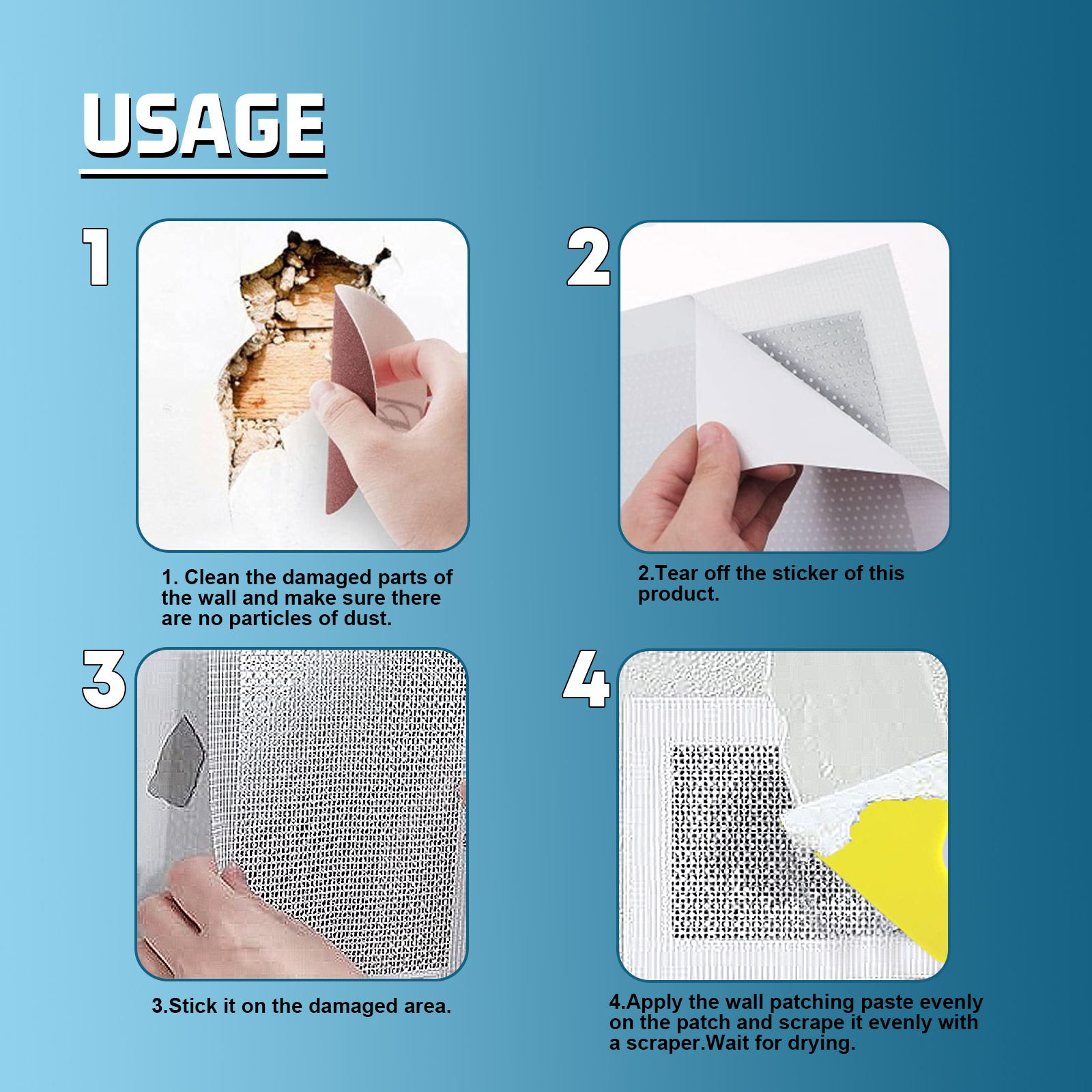 USAGE

1

1. Clean the damaged parts of the wall and make sure there are no particles of dust.

2

2.Tear off the sticker of this product.

3

3.Stick it on the damaged area.

4

4.Apply the wall patching paste evenly on the patch and scrape it evenly with a scraper.Wait for drying.