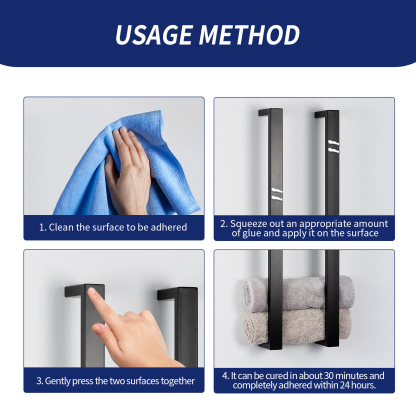 USAGE METHOD

1. Clean the surface to be adhered

2. Squeeze out an appropriate amount of glue and apply it on the surface

3. Gently press the two surfaces together

4. It can be cured in about 30 minutes and completely adhered within 24 hours.