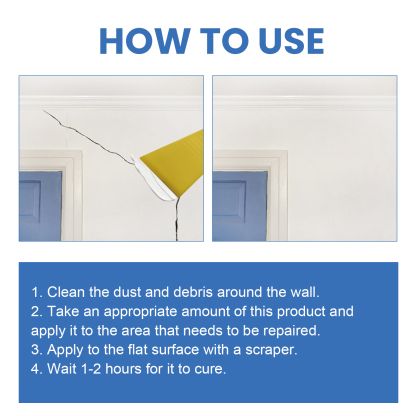 HOW TO USE

1. Clean the dust and debris around the wall.
2. Take an appropriate amount of this product and apply it to the area that needs to be repaired.
3. Apply to the flat surface with a scraper.
4. Wait 1-2 hours for it to cure.