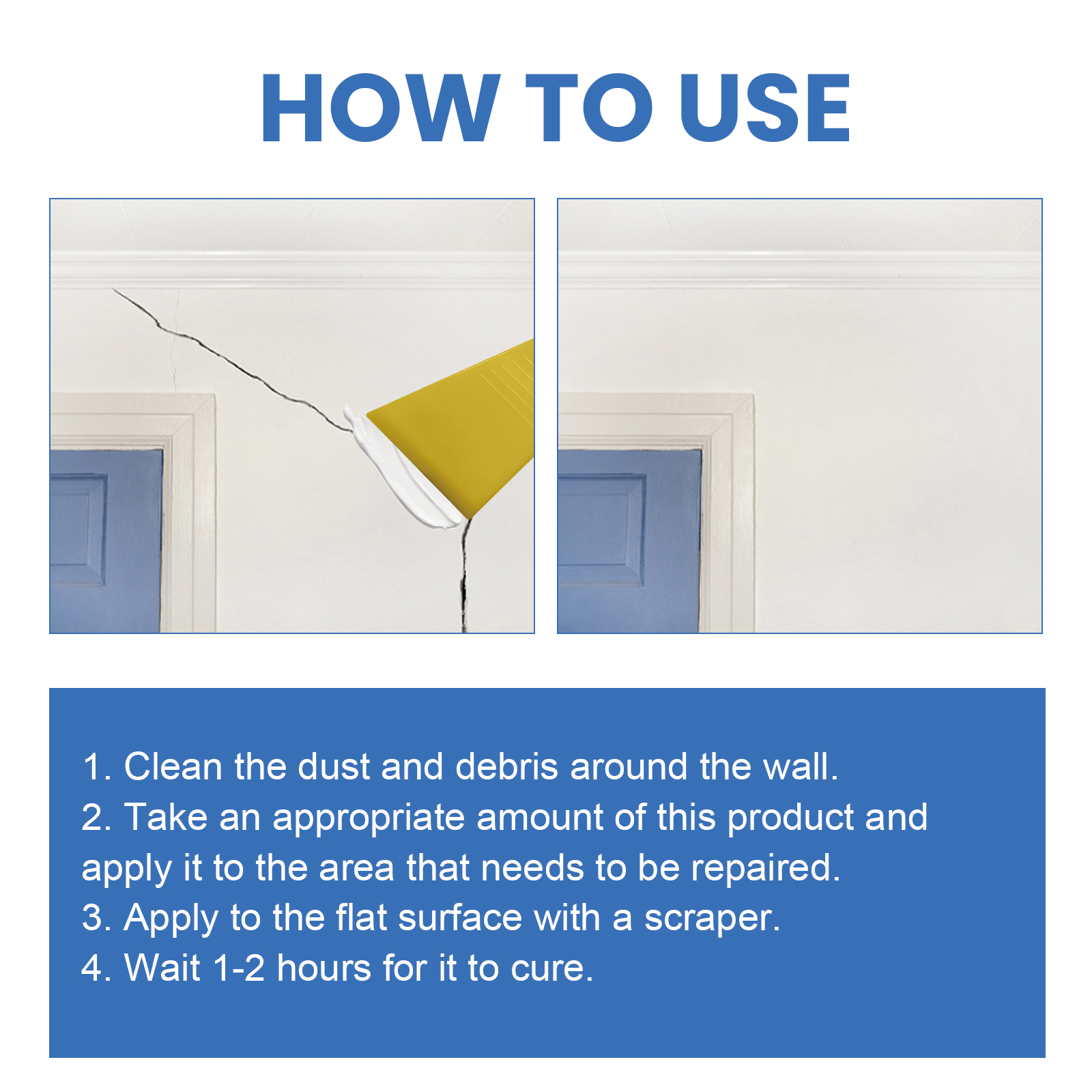 HOW TO USE

1. Clean the dust and debris around the wall.
2. Take an appropriate amount of this product and apply it to the area that needs to be repaired.
3. Apply to the flat surface with a scraper.
4. Wait 1-2 hours for it to cure.