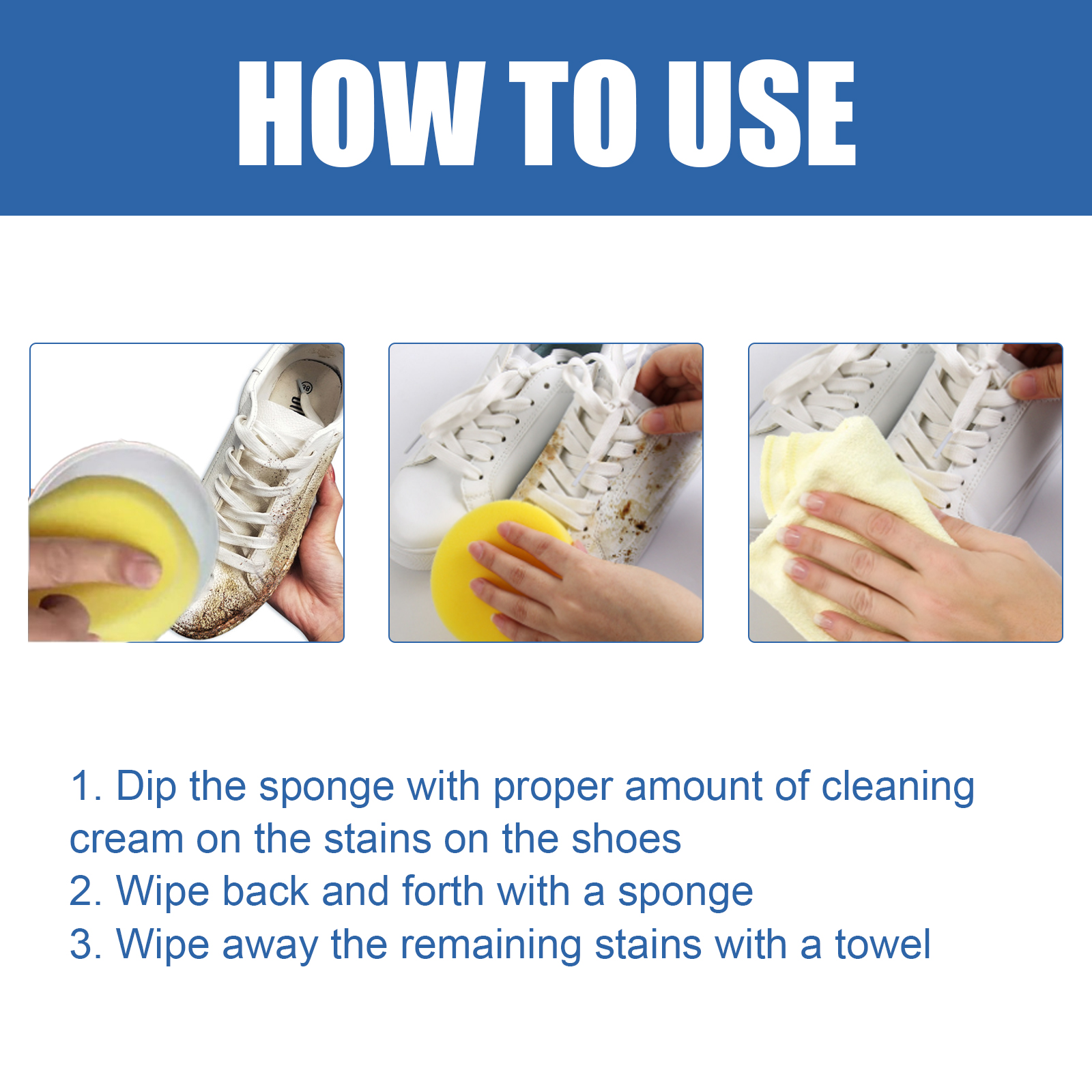 HOW TO USE

1. Dip the sponge with proper amount of cleaning cream on the stains on the shoes
2. Wipe back and forth with a sponge
3. Wipe away the remaining stains with a towel