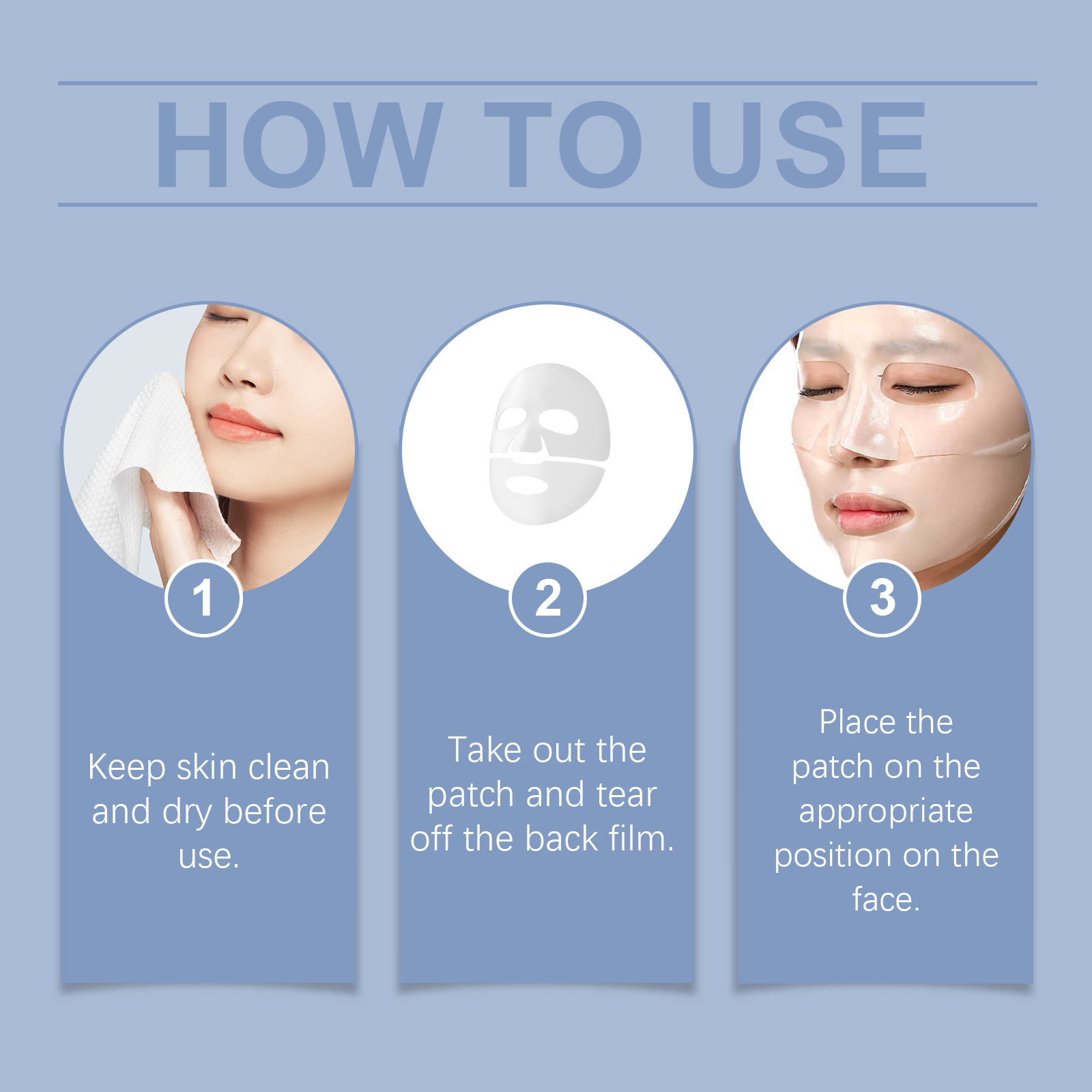 HOW TO USE

1

Keep skin clean and dry before use.

2

Take out the patch and tear off the back film.

3

Place the patch on the appropriate position on the face.