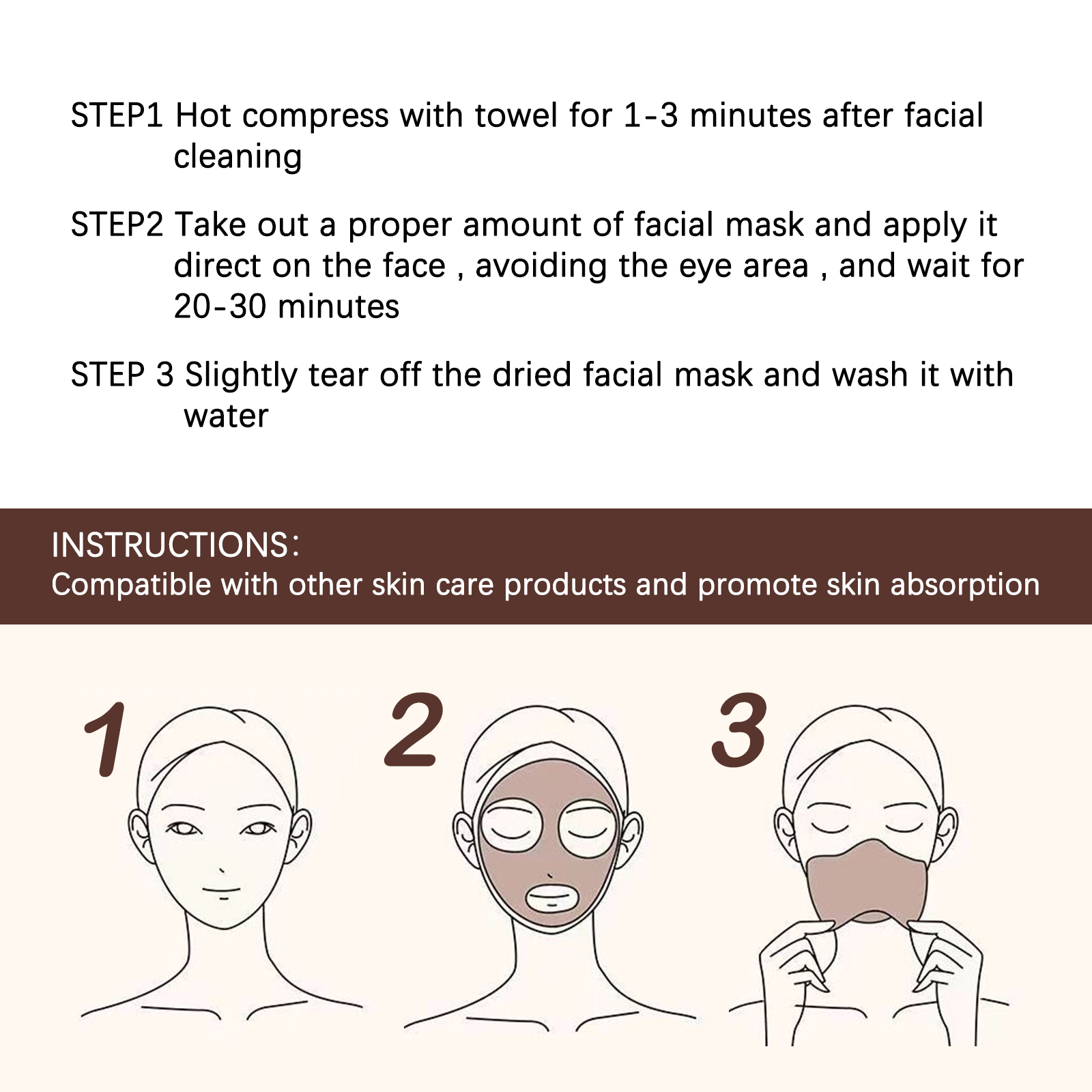 STEP1 Hot compress with towel for 1-3 minutes after facial cleaning

STEP2 Take out a proper amount of facial mask and apply it direct on the face , avoiding the eye area , and wait for 20-30 minutes

STEP 3 Slightly tear off the dried facial mask and wash it with water

INSTRUCTIONS:
Compatible with other skin care products and promote skin absorption

1

2

3