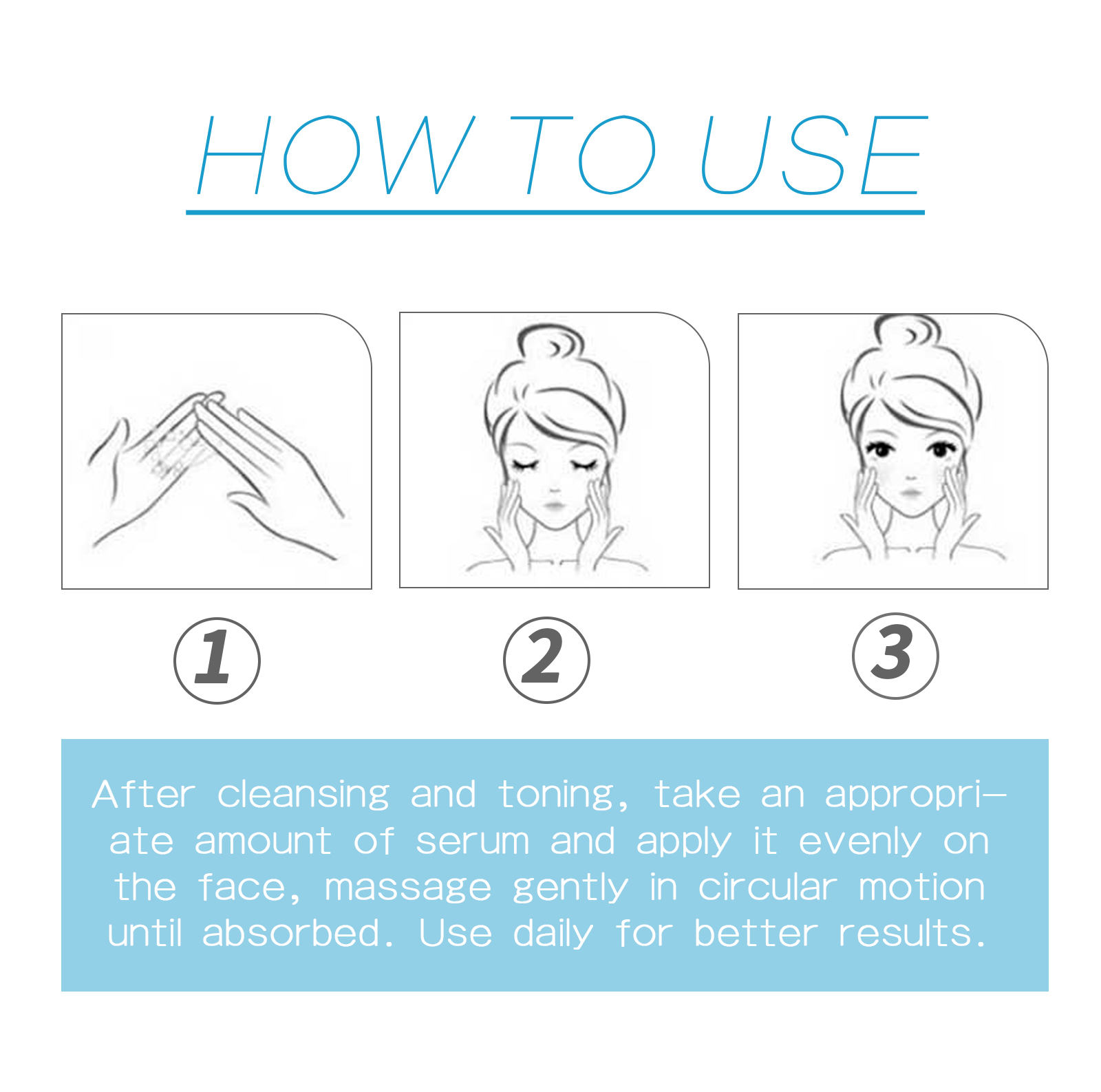 HOW TO USE

1

2

3

After cleansing and toning, take an appropriate amount of serum and apply it evenly on the face, massage gently in circular motion until absorbed. Use daily for better results.