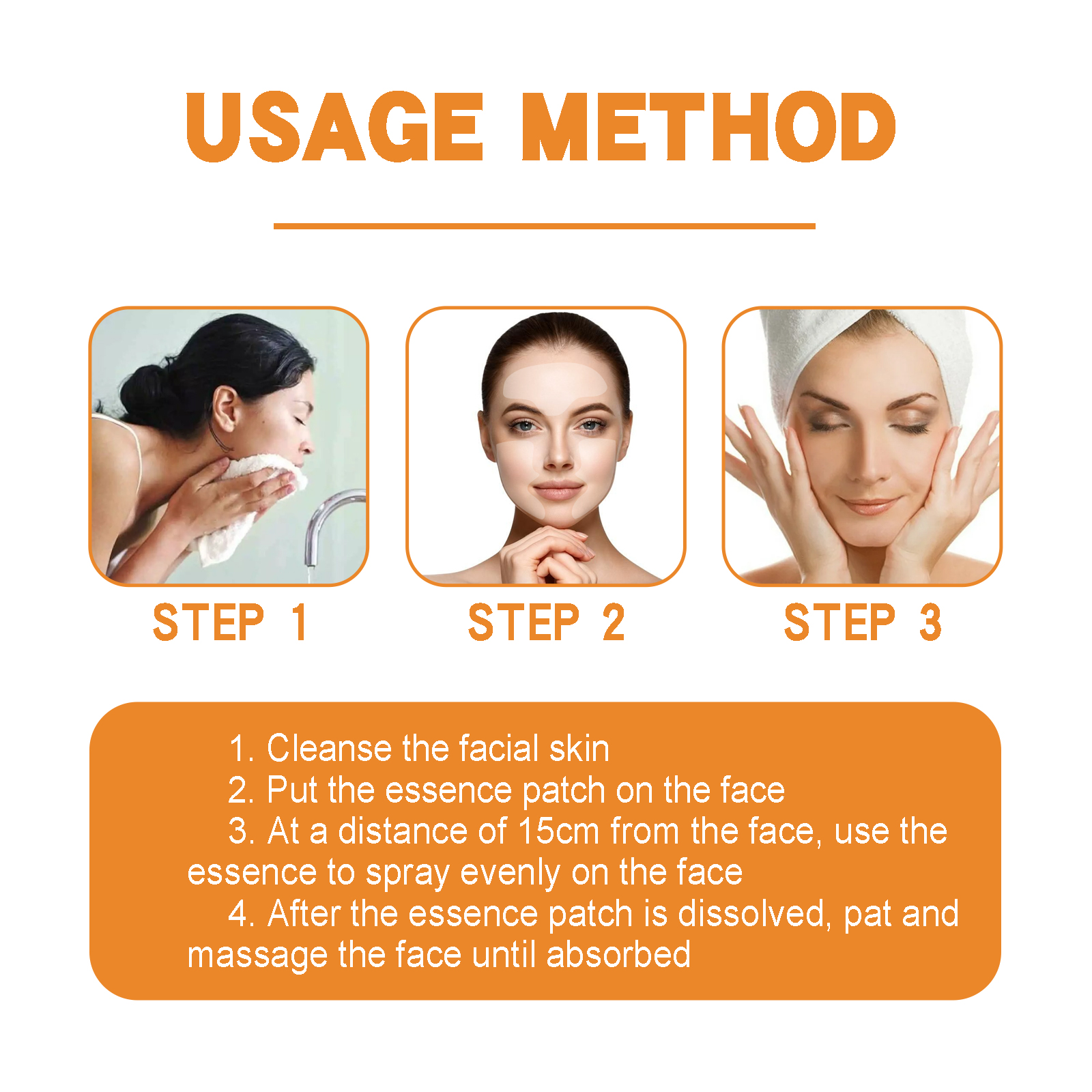 USAGE METHOD

STEP 1

STEP 2

STEP 3

1. Cleanse the facial skin
2. Put the essence patch on the face
3. At a distance of 15cm from the face, use the essence to spray evenly on the face
4. After the essence patch is dissolved, pat and massage the face until absorbed