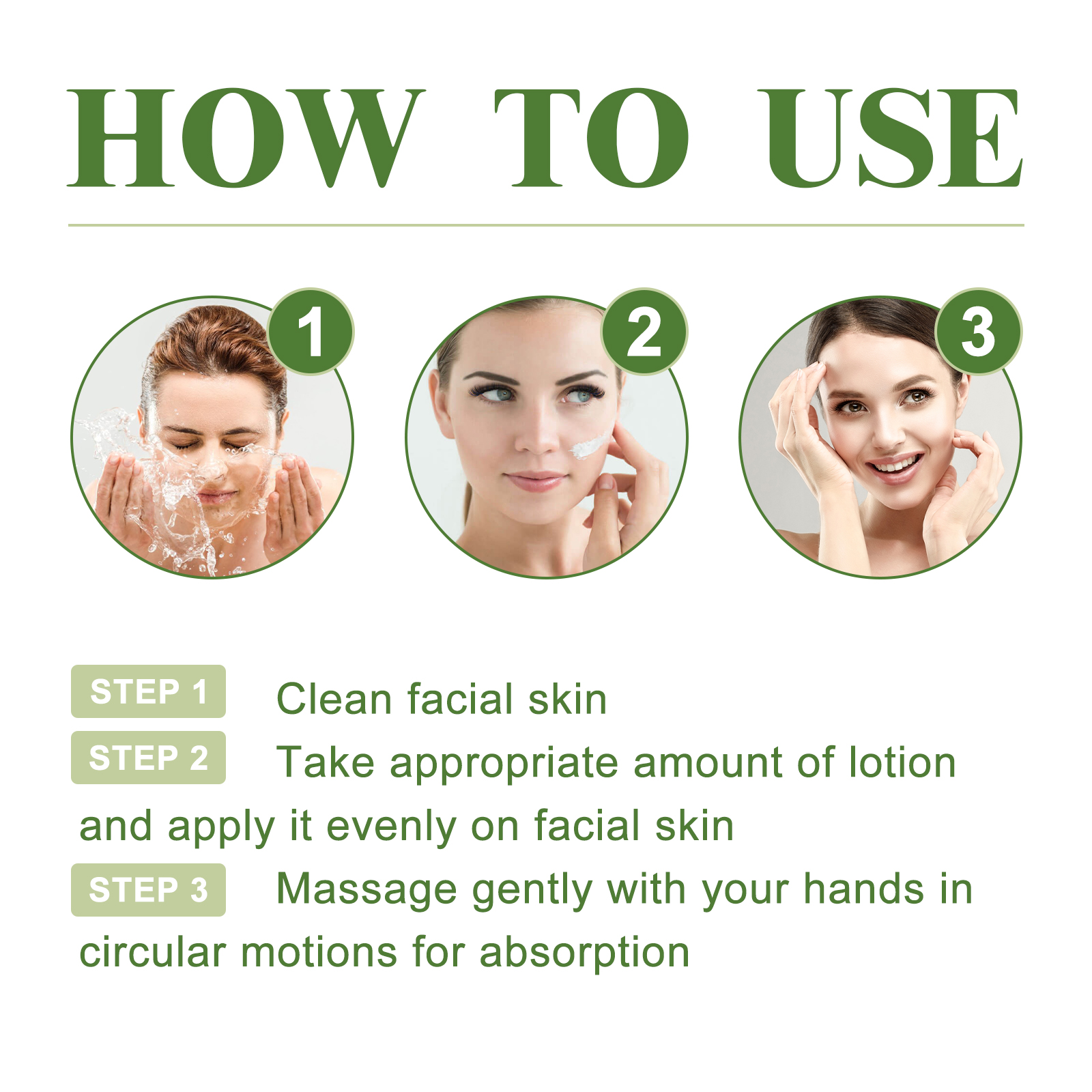 HOW TO USE

1

2

3

STEP 1 Clean facial skin

STEP 2 Take appropriate amount of lotion and apply it evenly on facial skin

STEP 3 Massage gently with your hands in circular motions for absorption