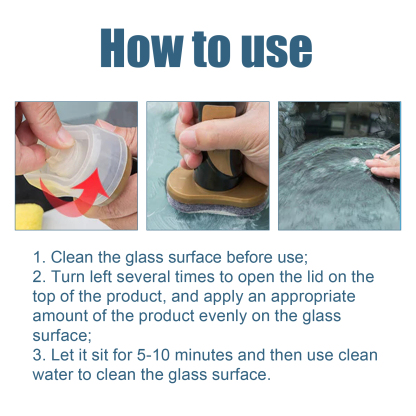 How to use

1. Clean the glass surface before use;
2. Turn left several times to open the lid on the top of the product, and apply an appropriate amount of the product evenly on the glass surface;
3. Let it sit for 5-10 minutes and then use clean water to clean the glass surface.