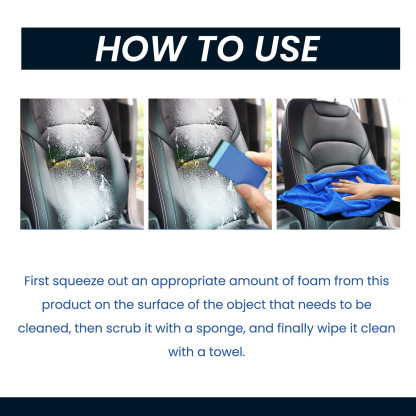 HOW TO USE

First squeeze out an appropriate amount of foam from this product on the surface of the object that needs to be cleaned, then scrub it with a sponge, and finally wipe it clean with a towel.