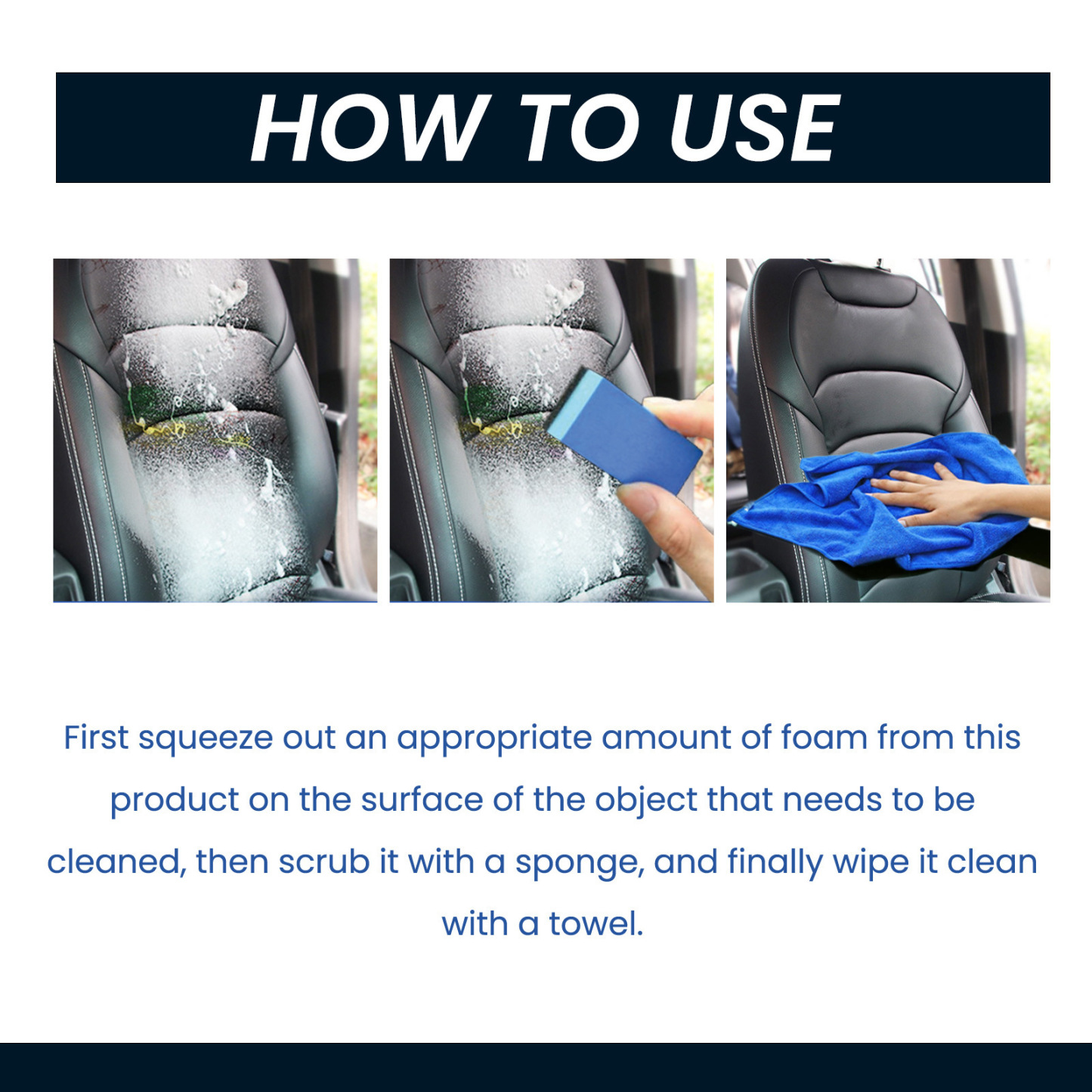 HOW TO USE

First squeeze out an appropriate amount of foam from this product on the surface of the object that needs to be cleaned, then scrub it with a sponge, and finally wipe it clean with a towel.