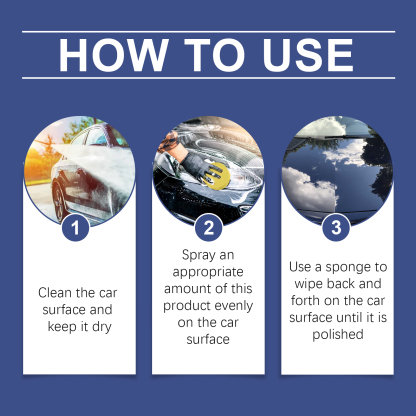 HOW TO USE

1

Clean the car surface and keep it dry

2

Spray an appropriate amount of this product evenly on the car surface

3

Use a sponge to wipe back and forth on the car surface until it is polished