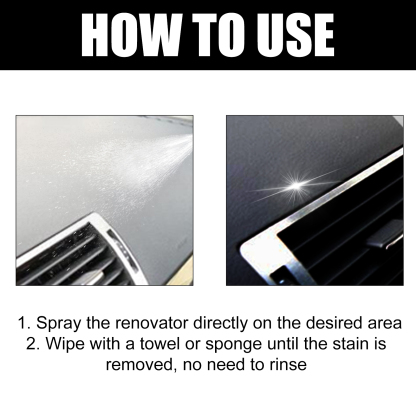 HOW TO USE

1. Spray the renovator directly on the desired area
2. Wipe with a towel or sponge until the stain is removed, no need to rinse