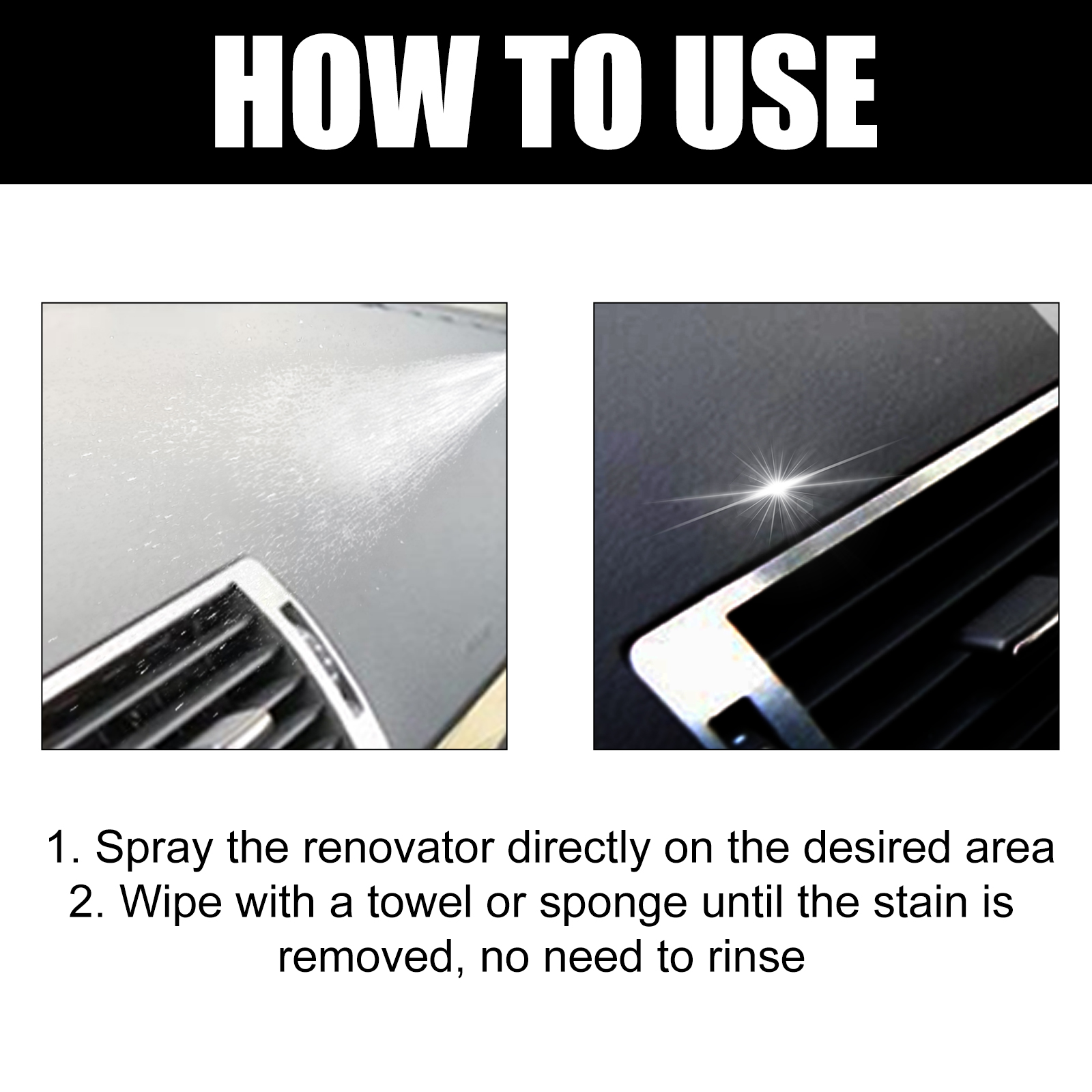 HOW TO USE

1. Spray the renovator directly on the desired area
2. Wipe with a towel or sponge until the stain is removed, no need to rinse