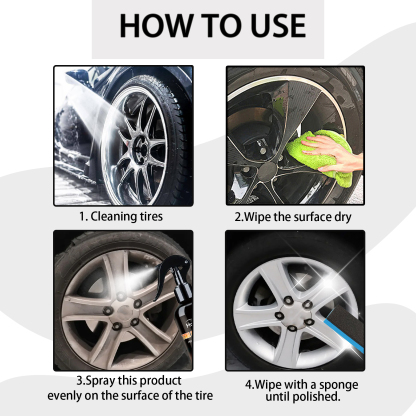 HOW TO USE

1. Cleaning tires

2.Wipe the surface dry

3.Spray this product evenly on the surface of the tire

4.Wipe with a sponge until polished.