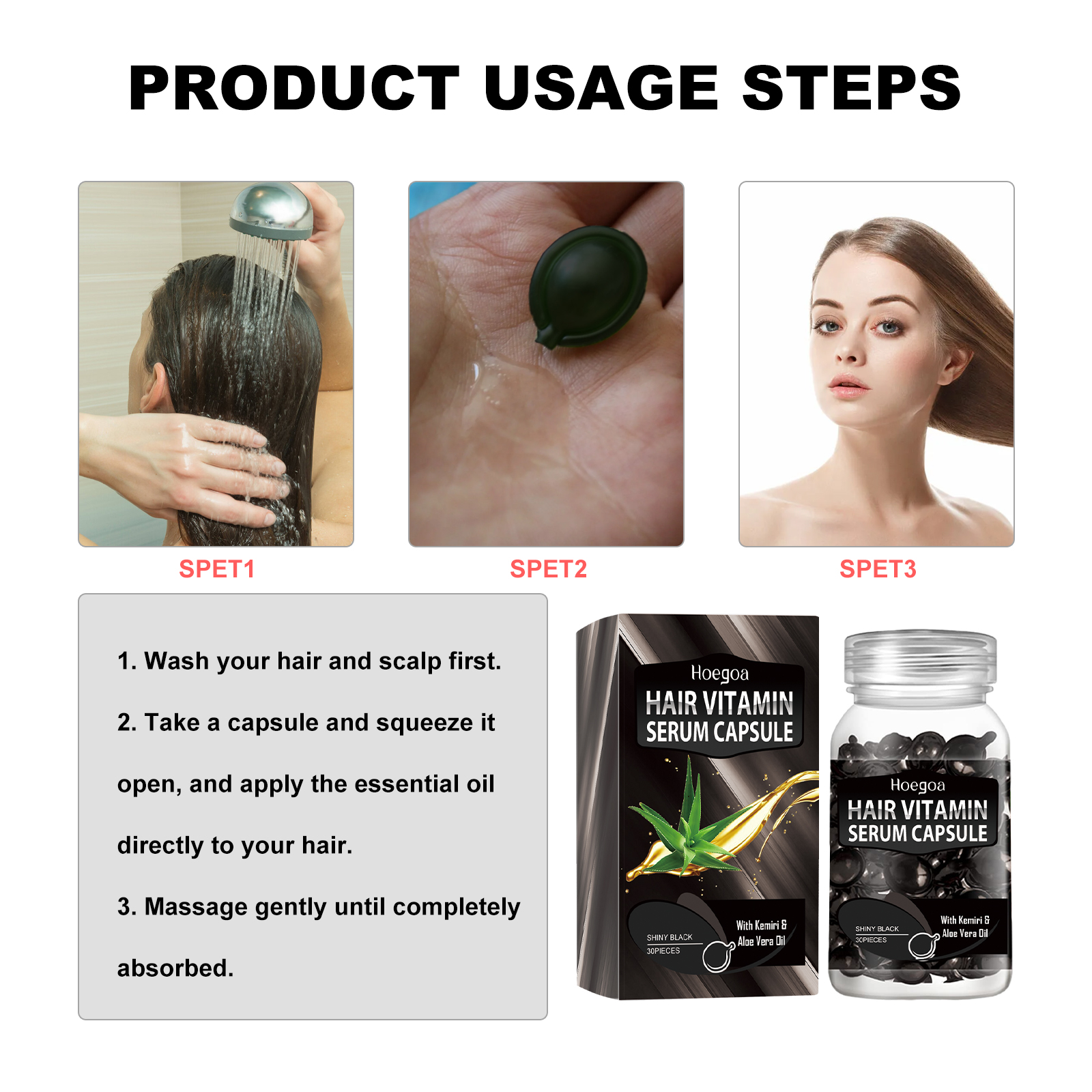 PRODUCT USAGE STEPS

SPET1

SPET2

SPET3

1. Wash your hair and scalp first.

2. Take a capsule and squeeze it open, and apply the essential oil directly to your hair.

3. Massage gently until completely absorbed.

Hoegoa
HAIR VITAMIN
SERUM CAPSULE

SHINY BLACK
30PIECES

With Kemiri & Aloe Vera Oil

Hoegoa
HAIR VITAMIN
SERUM CAPSULE

SHINY BLACK
30PIECES

With Kemiri & Aloe Vera Oil