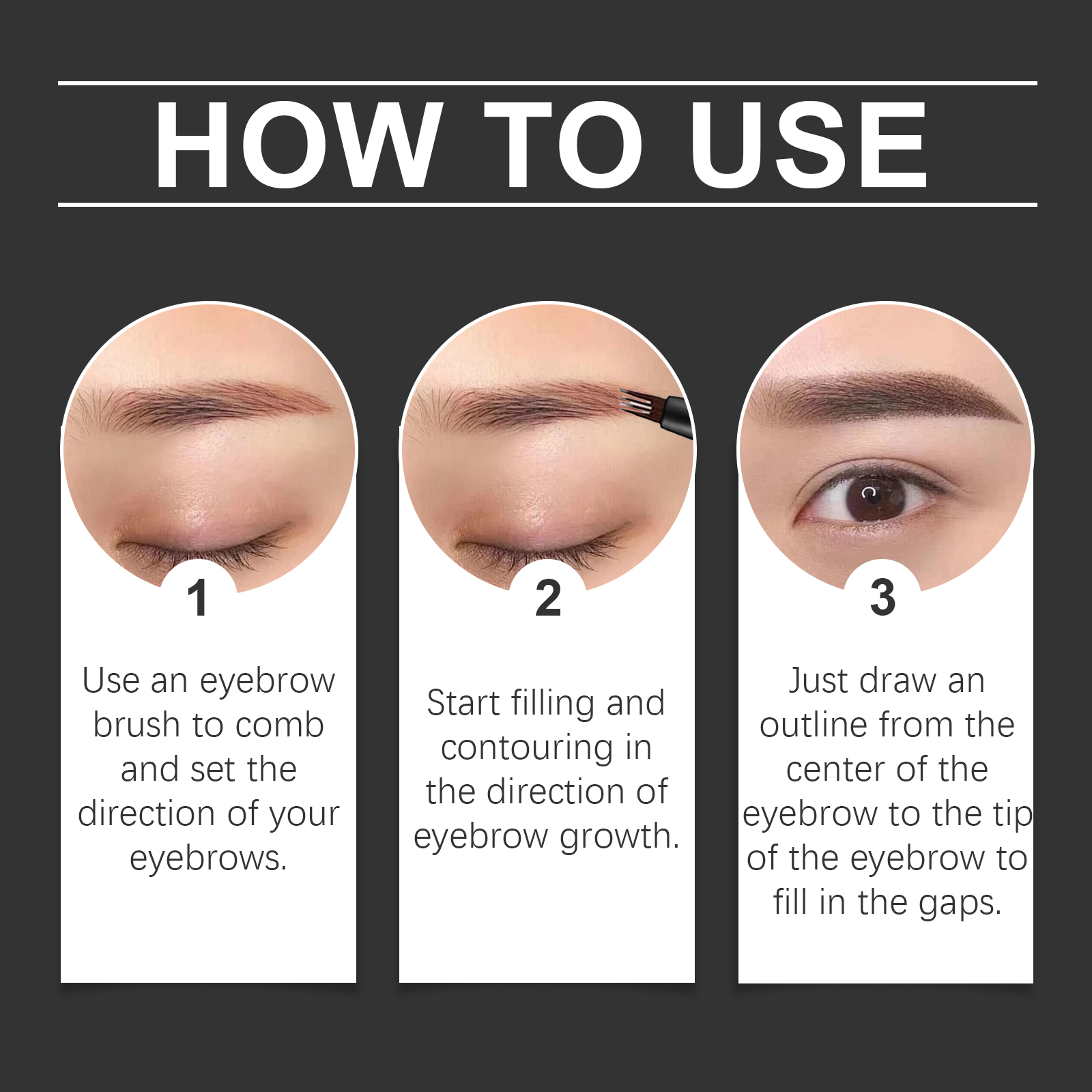 HOW TO USE

1

Use an eyebrow brush to comb and set the direction of your eyebrows.

2

Start filling and contouring in the direction of eyebrow growth.

3

Just draw an outline from the center of the eyebrow to the tip of the eyebrow to fill in the gaps.