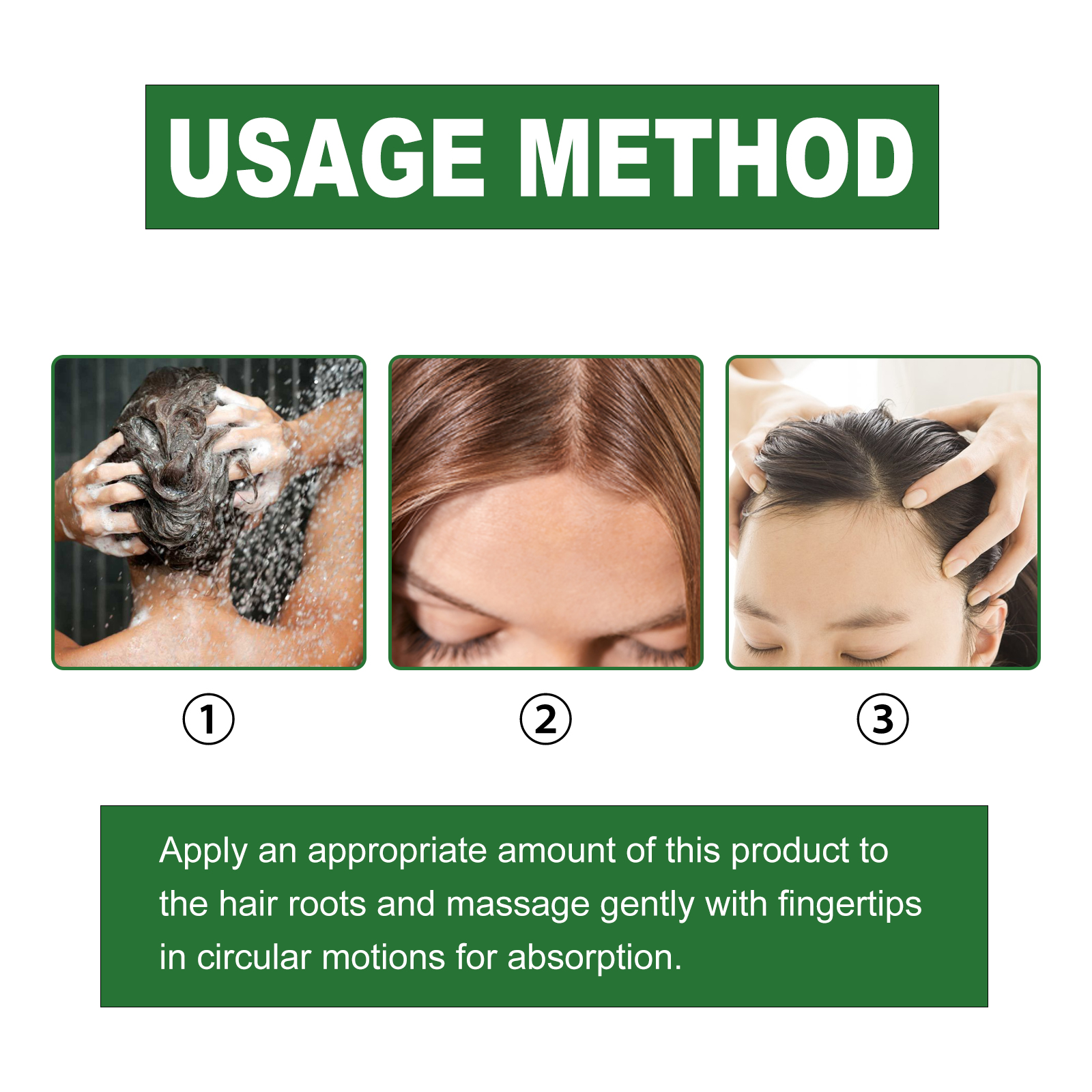 USAGE METHOD

①

②

③

Apply an appropriate amount of this product to the hair roots and massage gently with fingertips in circular motions for absorption.