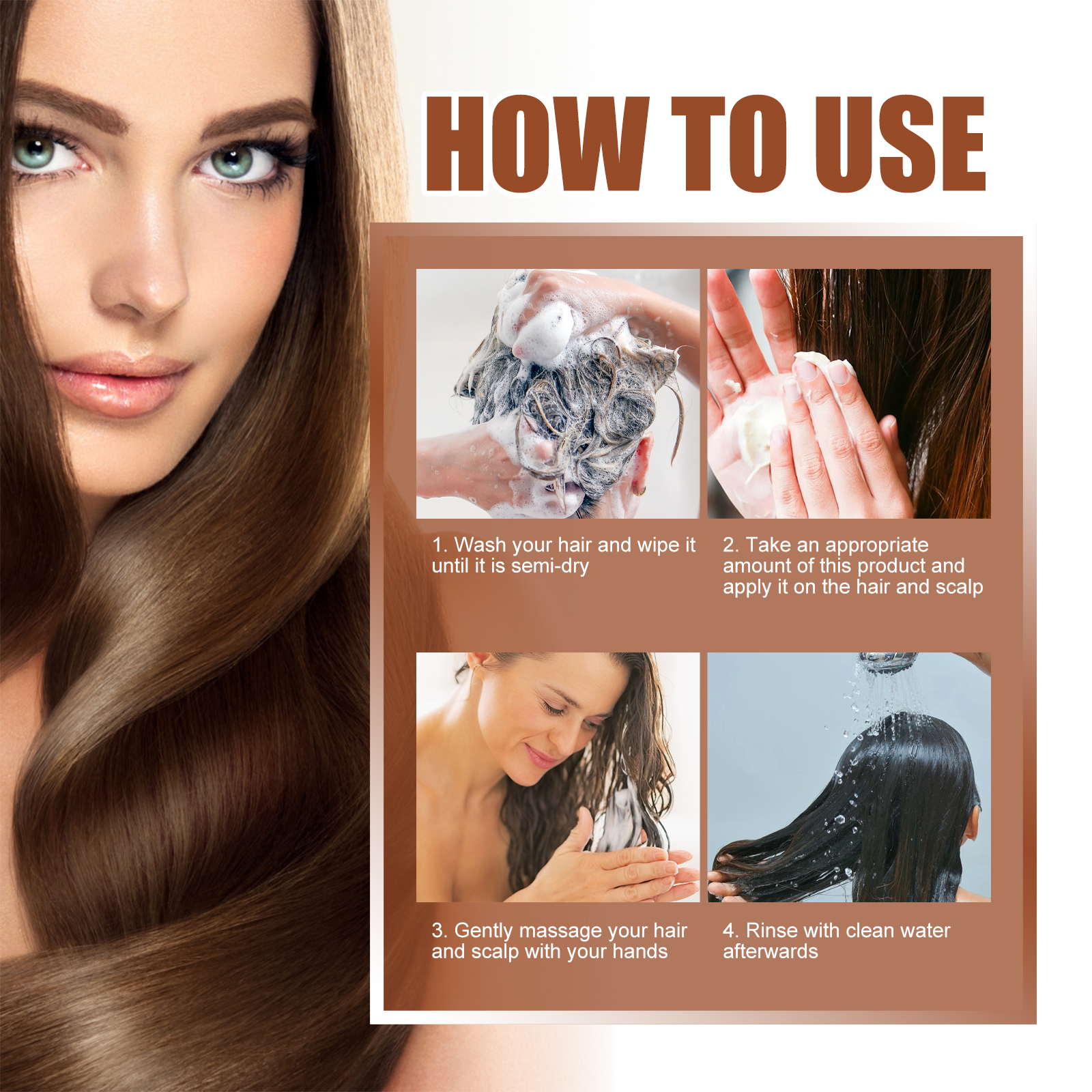 HOW TO USE

1. Wash your hair and wipe it until it is semi-dry

2. Take an appropriate amount of this product and apply it on the hair and scalp

3. Gently massage your hair and scalp with your hands

4. Rinse with clean water afterwards