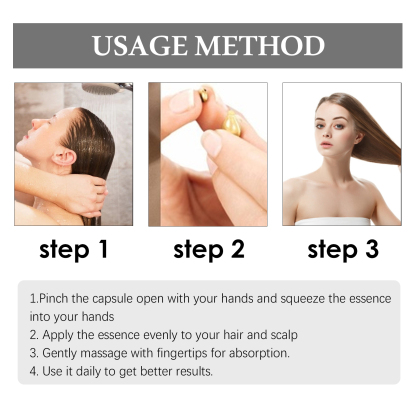 USAGE METHOD

step 1

step 2

step 3

1.Pinch the capsule open with your hands and squeeze the essence into your hands
2. Apply the essence evenly to your hair and scalp
3. Gently massage with fingertips for absorption.
4. Use it daily to get better results.