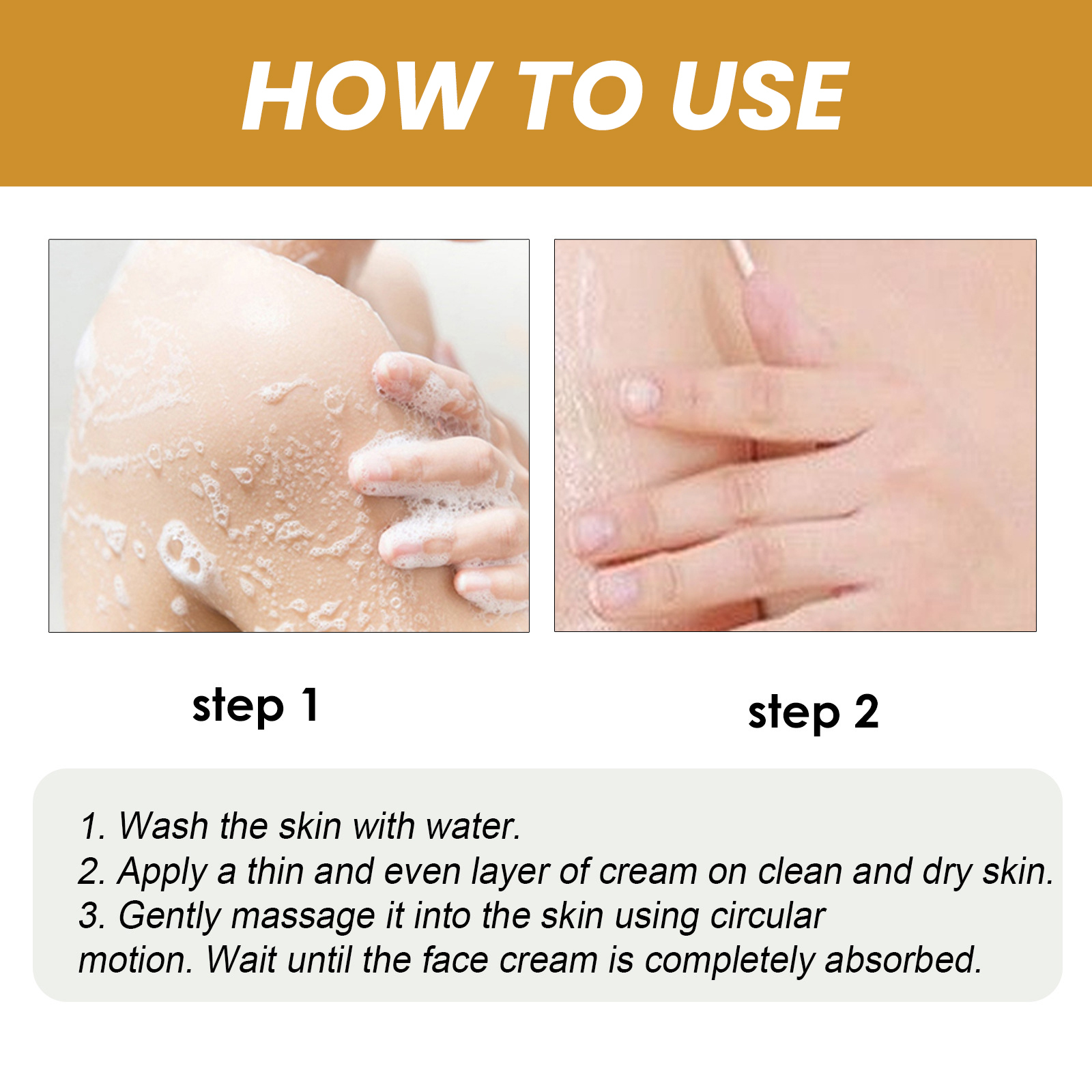 HOW TO USE

step 1

step 2

1. Wash the skin with water.
2. Apply a thin and even layer of cream on clean and dry skin.
3. Gently massage it into the skin using circular motion. Wait until the face cream is completely absorbed.