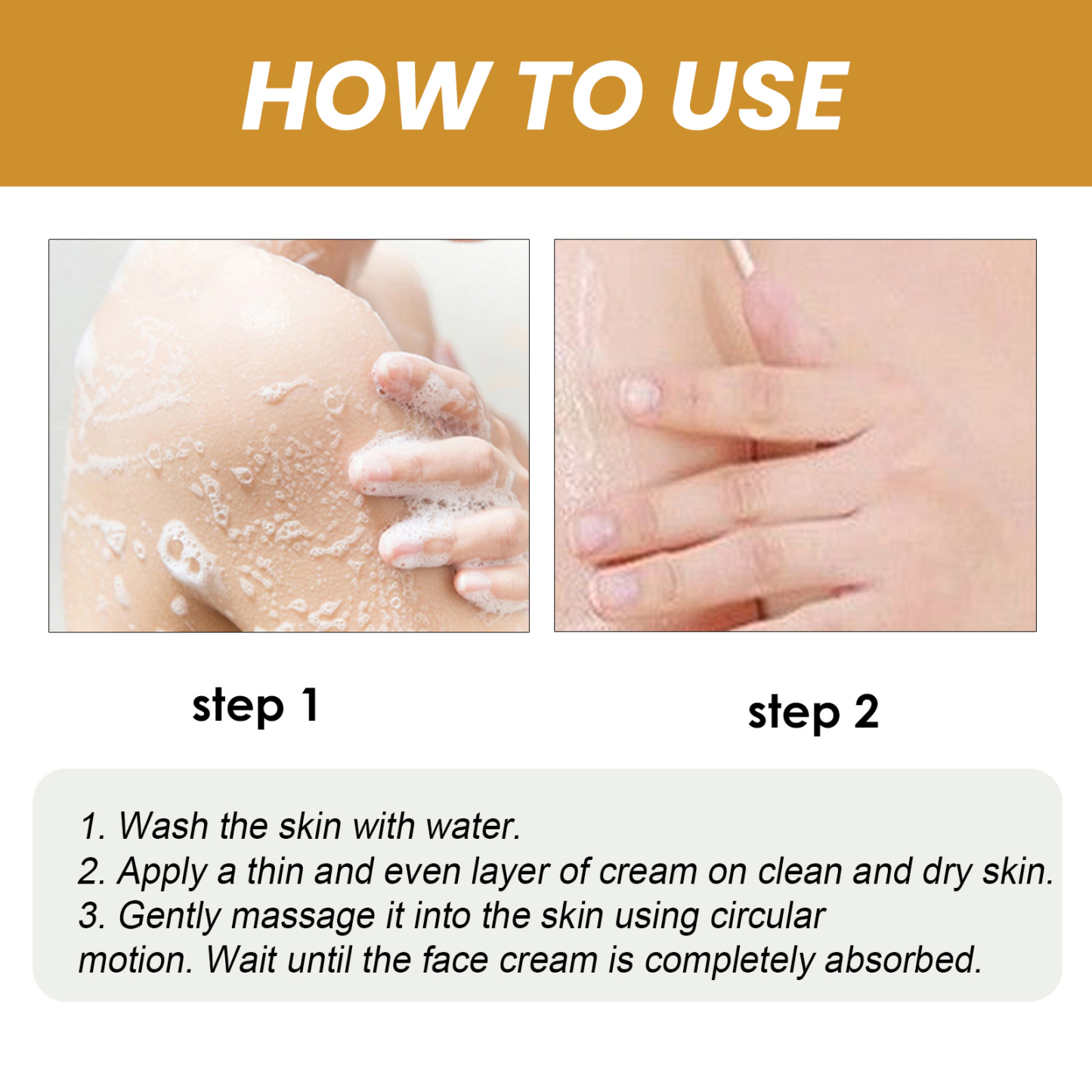 HOW TO USE

step 1

step 2

1. Wash the skin with water.
2. Apply a thin and even layer of cream on clean and dry skin.
3. Gently massage it into the skin using circular motion. Wait until the face cream is completely absorbed.