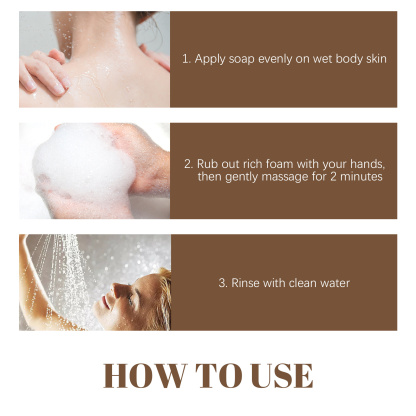 1. Apply soap evenly on wet body skin

2. Rub out rich foam with your hands, then gently massage for 2 minutes

3. Rinse with clean water

HOW TO USE