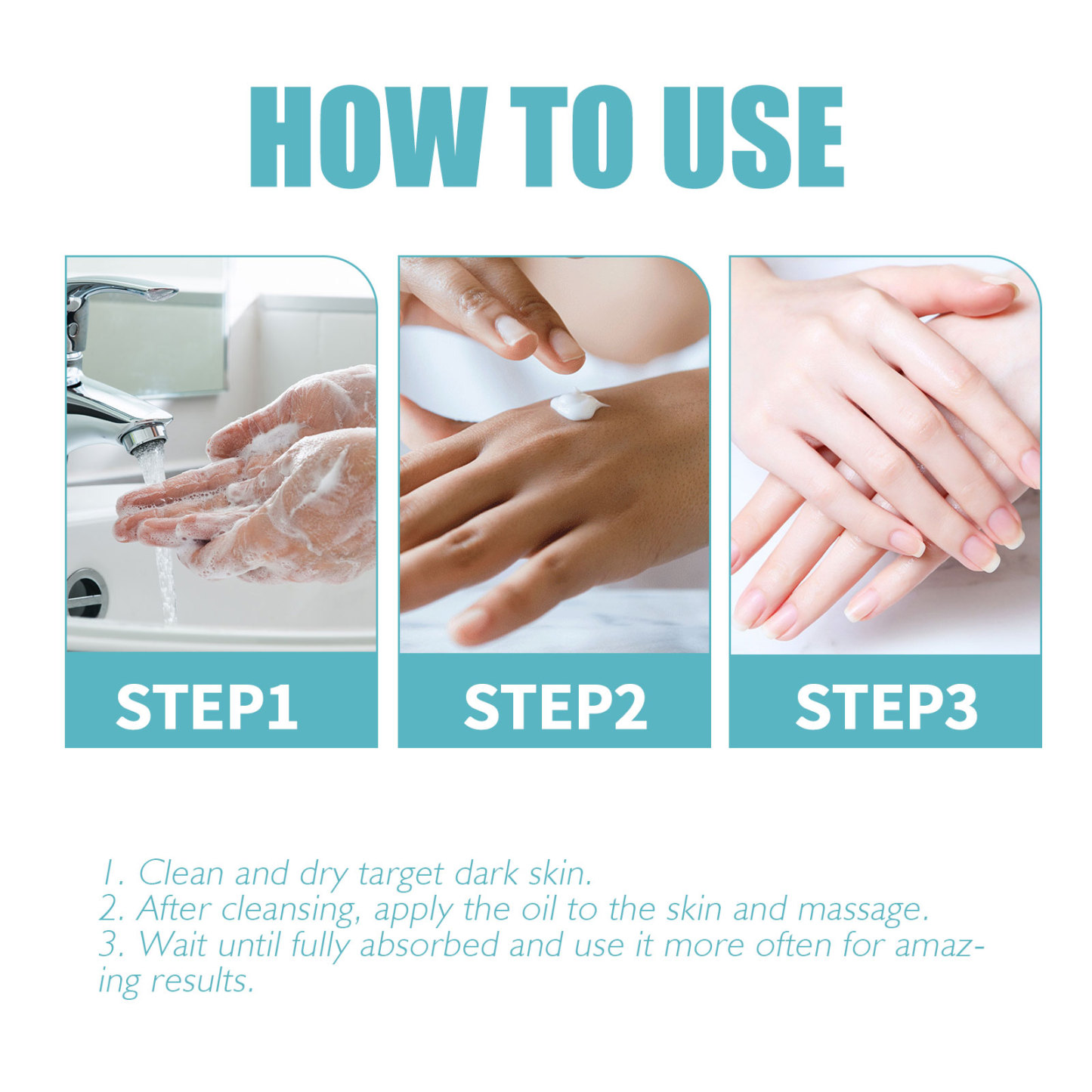 HOW TO USE

STEP1

STEP2

STEP3

1. Clean and dry target dark skin.
2. After cleansing, apply the oil to the skin and massage.
3. Wait until fully absorbed and use it more often for amazing results.