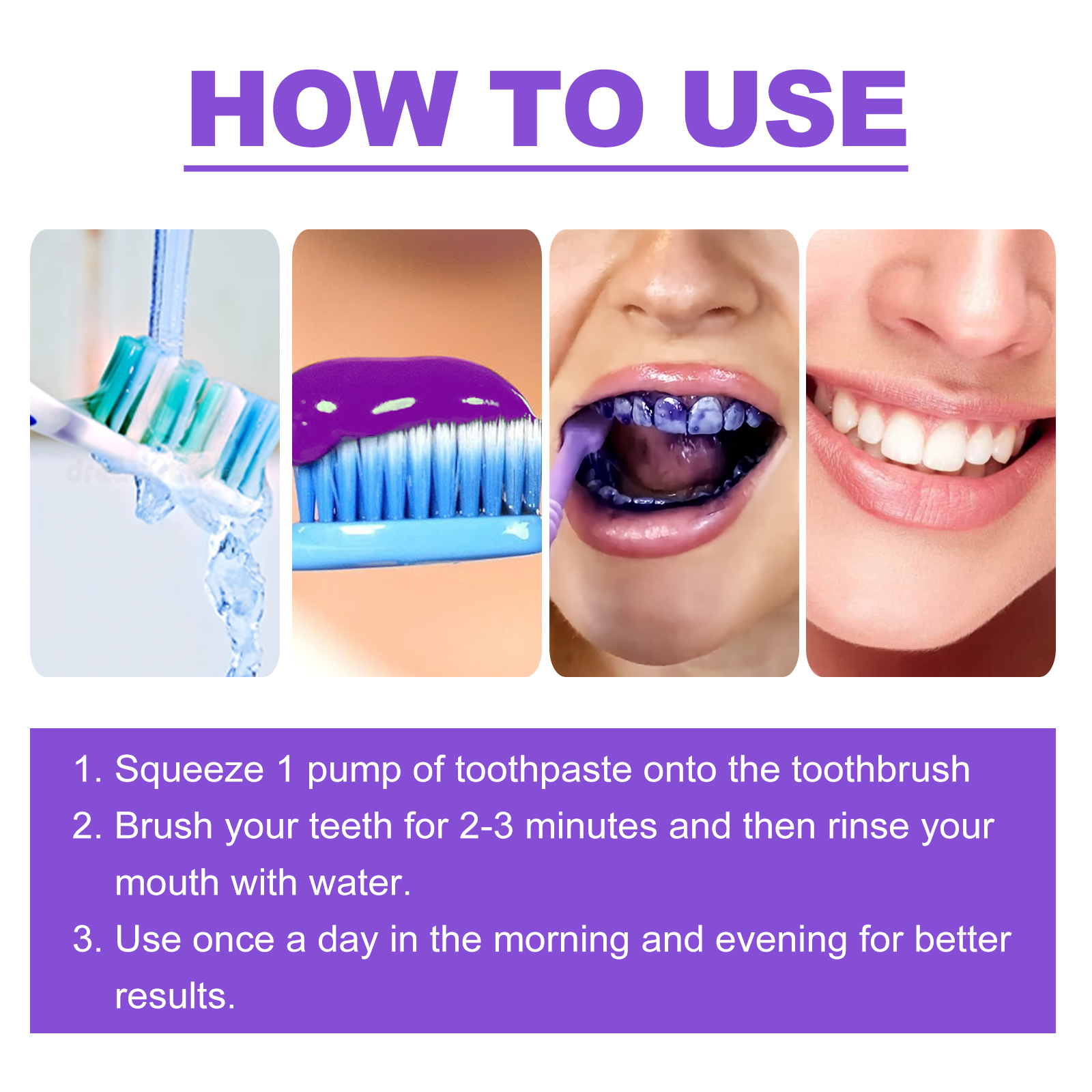 HOW TO USE

1. Squeeze 1 pump of toothpaste onto the toothbrush
2. Brush your teeth for 2-3 minutes and then rinse your mouth with water.
3. Use once a day in the morning and evening for better results.