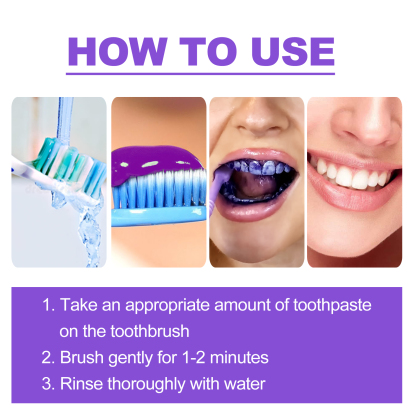 HOW TO USE

1. Take an appropriate amount of toothpaste on the toothbrush

2. Brush gently for 1-2 minutes

3. Rinse thoroughly with water