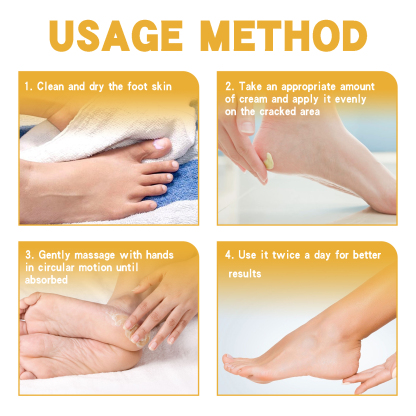 USAGE METHOD

1. Clean and dry the foot skin

2. Take an appropriate amount of cream and apply it evenly on the cracked area

3. Gently massage with hands in circular motion until absorbed

4. Use it twice a day for better results