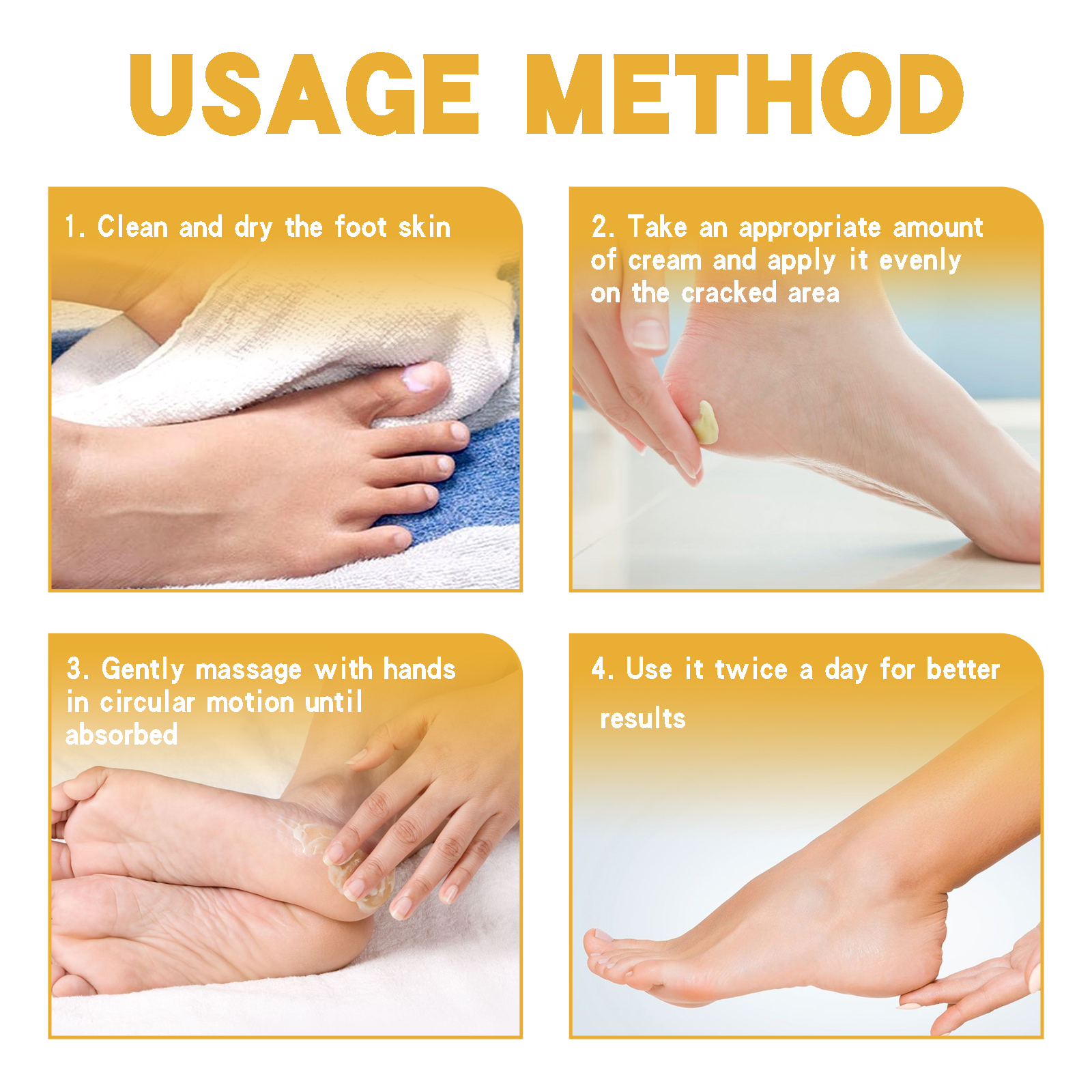 USAGE METHOD

1. Clean and dry the foot skin

2. Take an appropriate amount of cream and apply it evenly on the cracked area

3. Gently massage with hands in circular motion until absorbed

4. Use it twice a day for better results