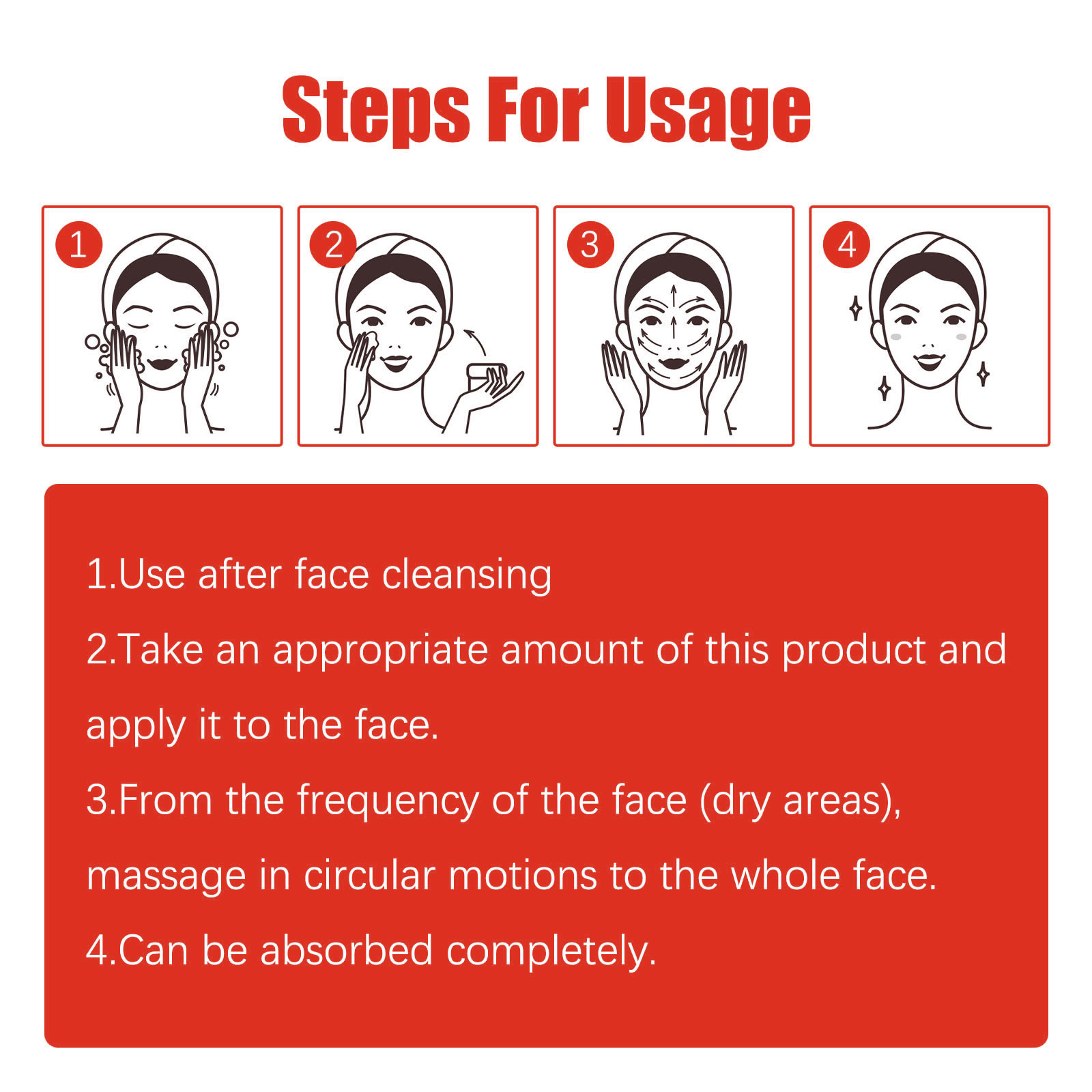 Steps For Usage

1

2

3

4

1.Use after face cleansing

2.Take an appropriate amount of this product and apply it to the face.

3.From the frequency of the face (dry areas), massage in circular motions to the whole face.

4.Can be absorbed completely.