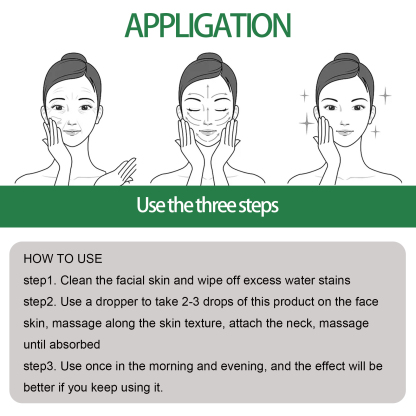 APPLIGATION

Use the three steps

HOW TO USE

step1. Clean the facial skin and wipe off excess water stains

step2. Use a dropper to take 2-3 drops of this product on the face skin, massage along the skin texture, attach the neck, massage until absorbed

step3. Use once in the morning and evening, and the effect will be better if you keep using it.