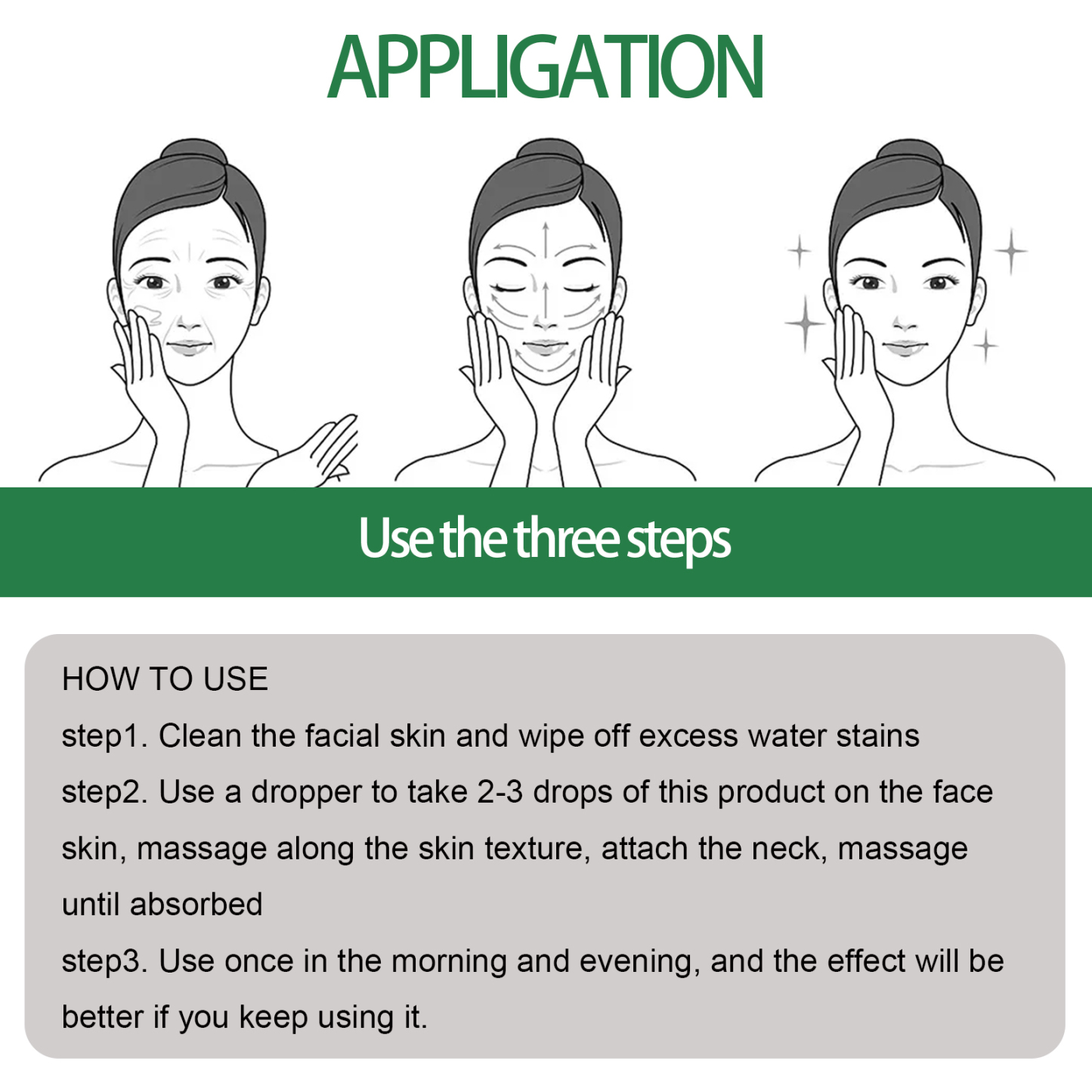 APPLIGATION

Use the three steps

HOW TO USE

step1. Clean the facial skin and wipe off excess water stains

step2. Use a dropper to take 2-3 drops of this product on the face skin, massage along the skin texture, attach the neck, massage until absorbed

step3. Use once in the morning and evening, and the effect will be better if you keep using it.