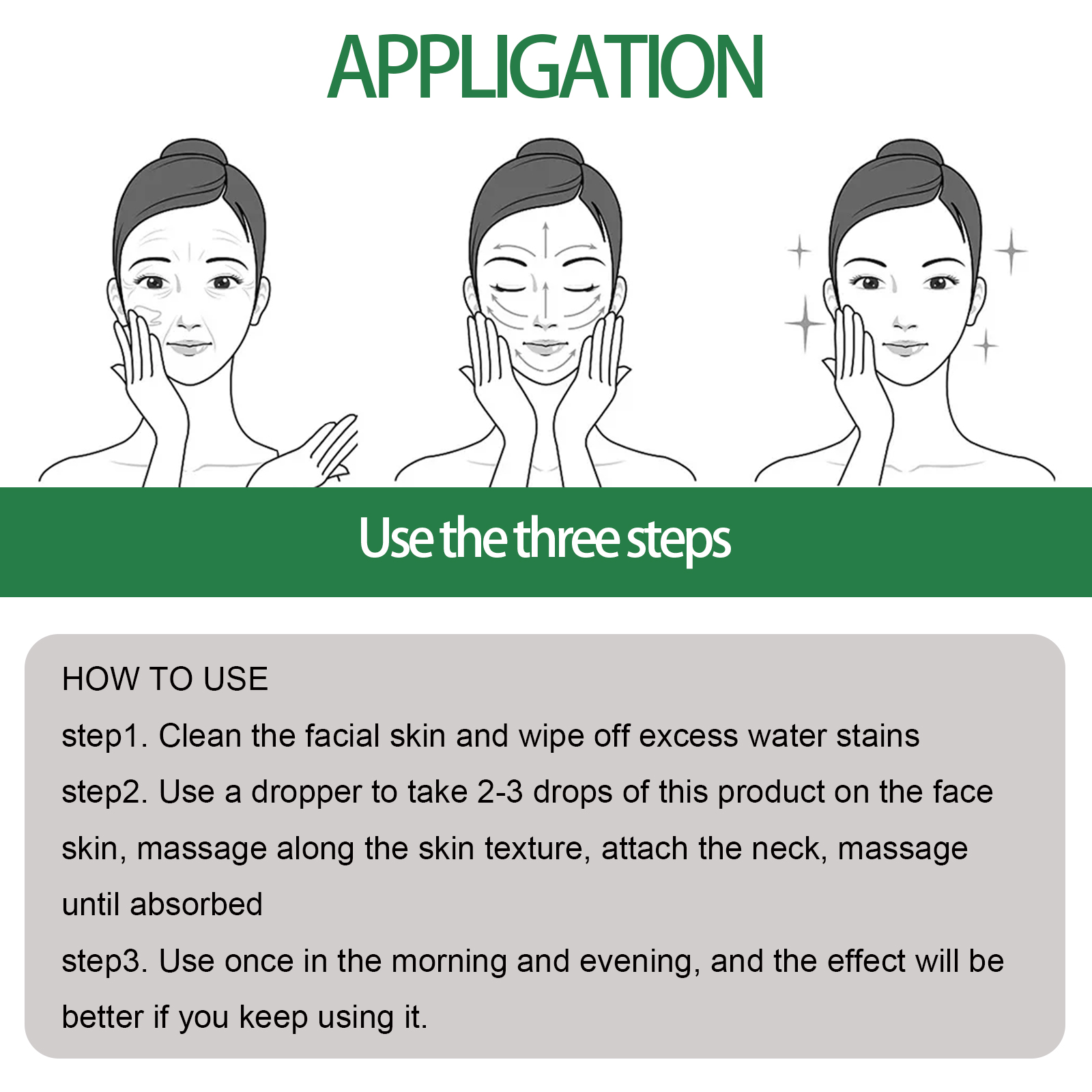 APPLIGATION

Use the three steps

HOW TO USE
step1. Clean the facial skin and wipe off excess water stains
step2. Use a dropper to take 2-3 drops of this product on the face skin, massage along the skin texture, attach the neck, massage until absorbed
step3. Use once in the morning and evening, and the effect will be better if you keep using it.