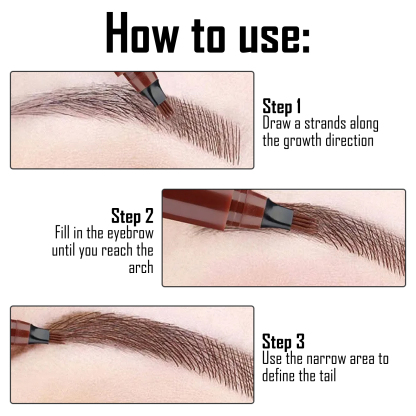 How to use:

Step 1
Draw a strands along the growth direction

Step 2
Fill in the eyebrow until you reach the arch

Step 3
Use the narrow area to define the tail