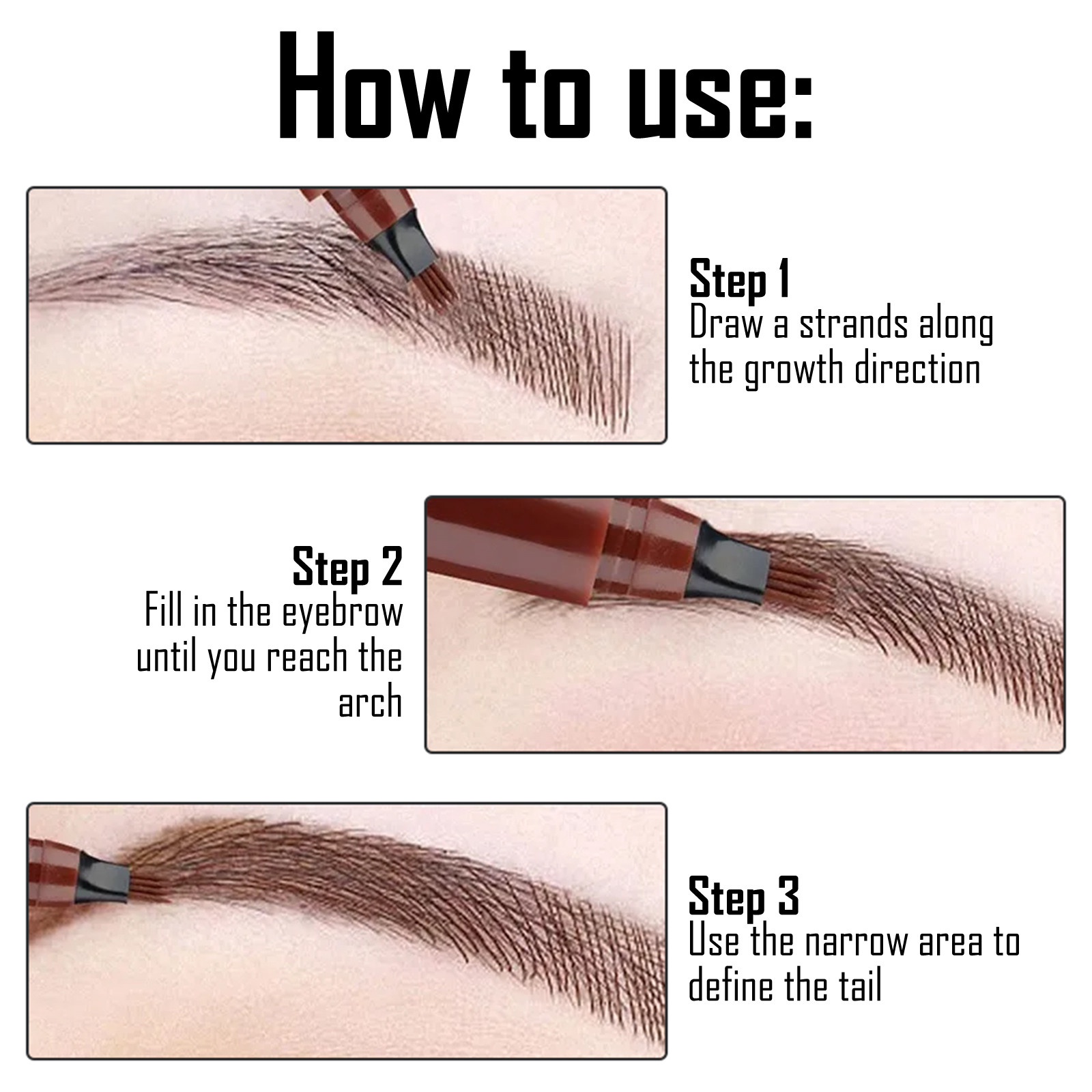 How to use:

Step 1
Draw a strands along the growth direction

Step 2
Fill in the eyebrow until you reach the arch

Step 3
Use the narrow area to define the tail