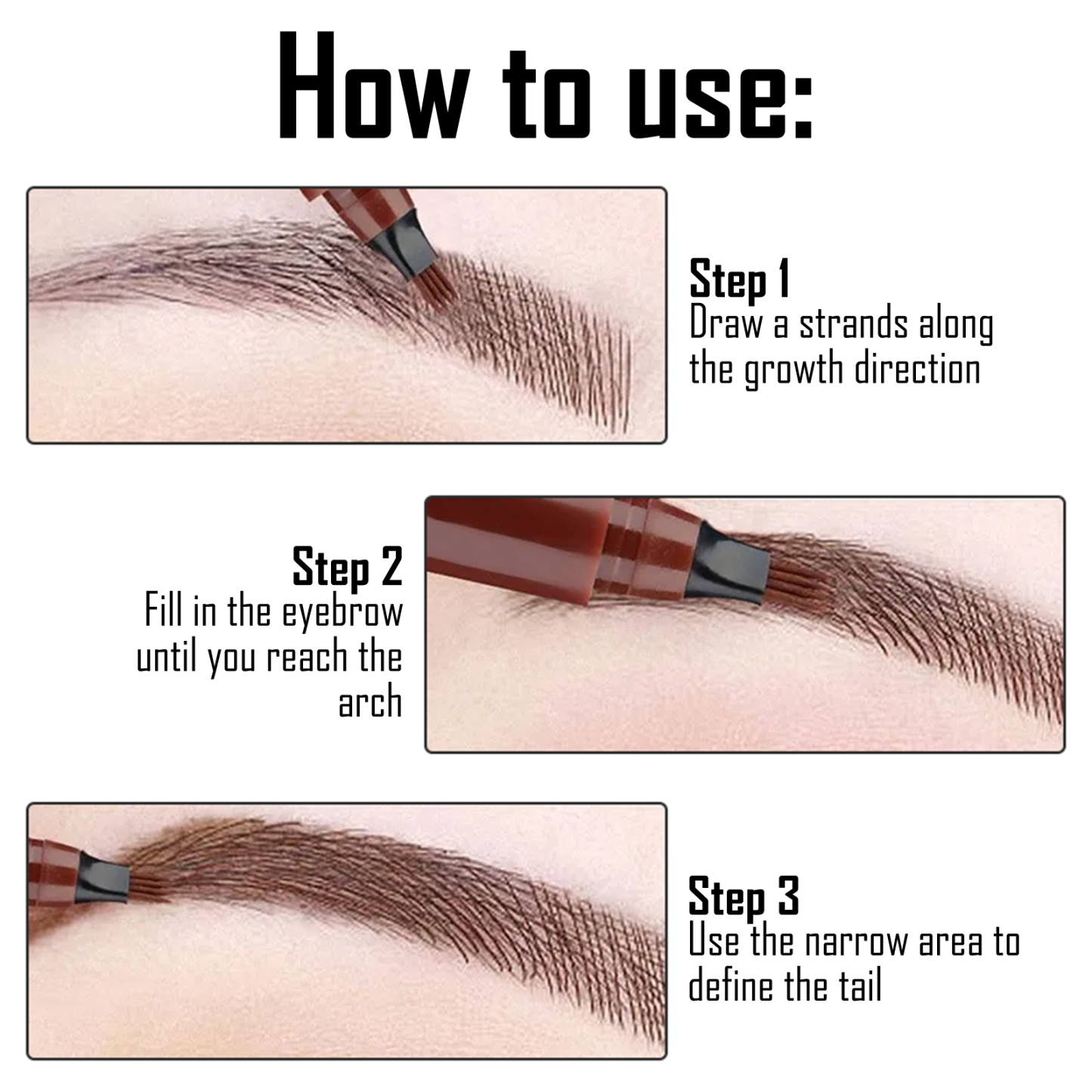 How to use:

Step 1
Draw a strands along the growth direction

Step 2
Fill in the eyebrow until you reach the arch

Step 3
Use the narrow area to define the tail