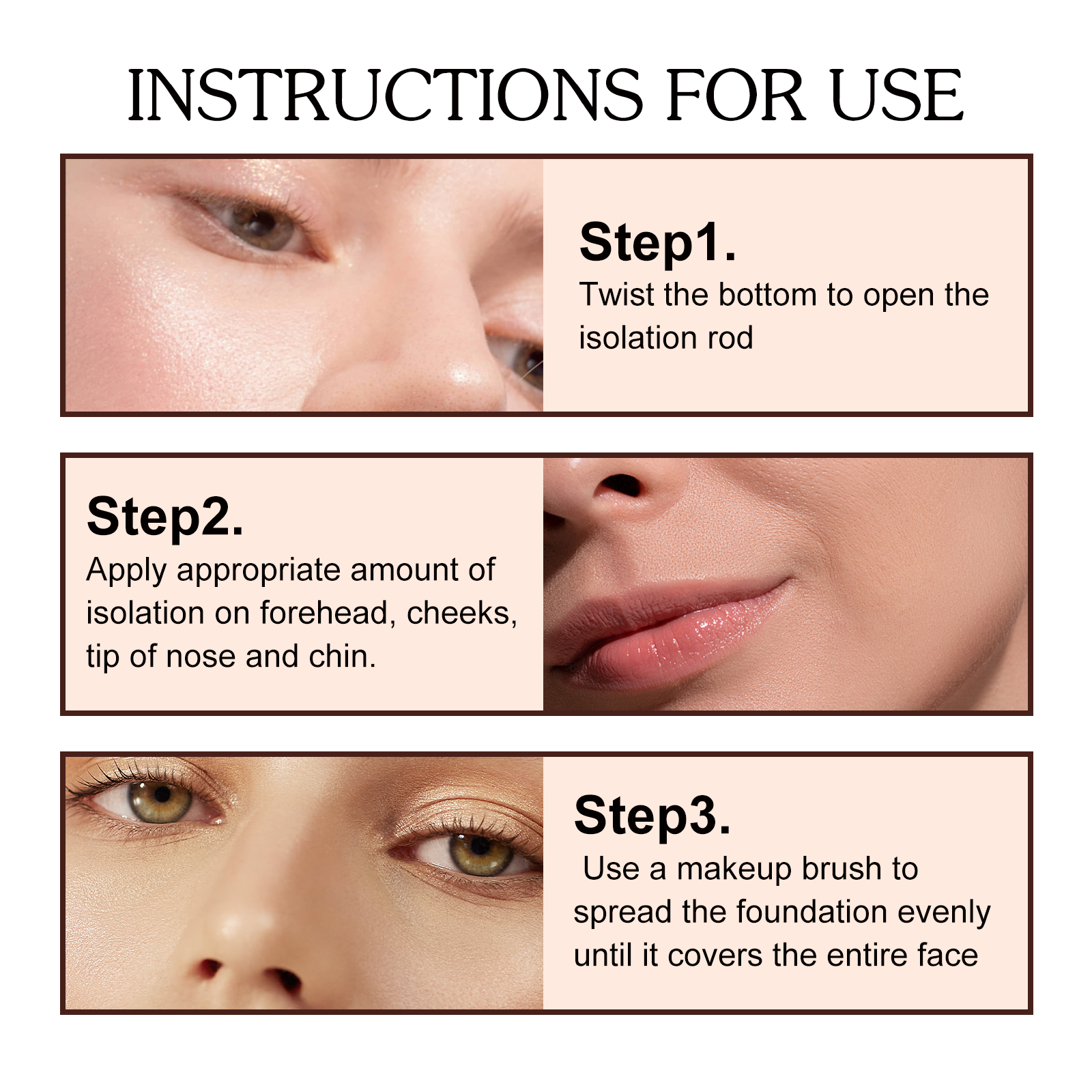 INSTRUCTIONS FOR USE

Step1.
Twist the bottom to open the isolation rod

Step2.
Apply appropriate amount of isolation on forehead, cheeks, tip of nose and chin.

Step3.
Use a makeup brush to spread the foundation evenly until it covers the entire face