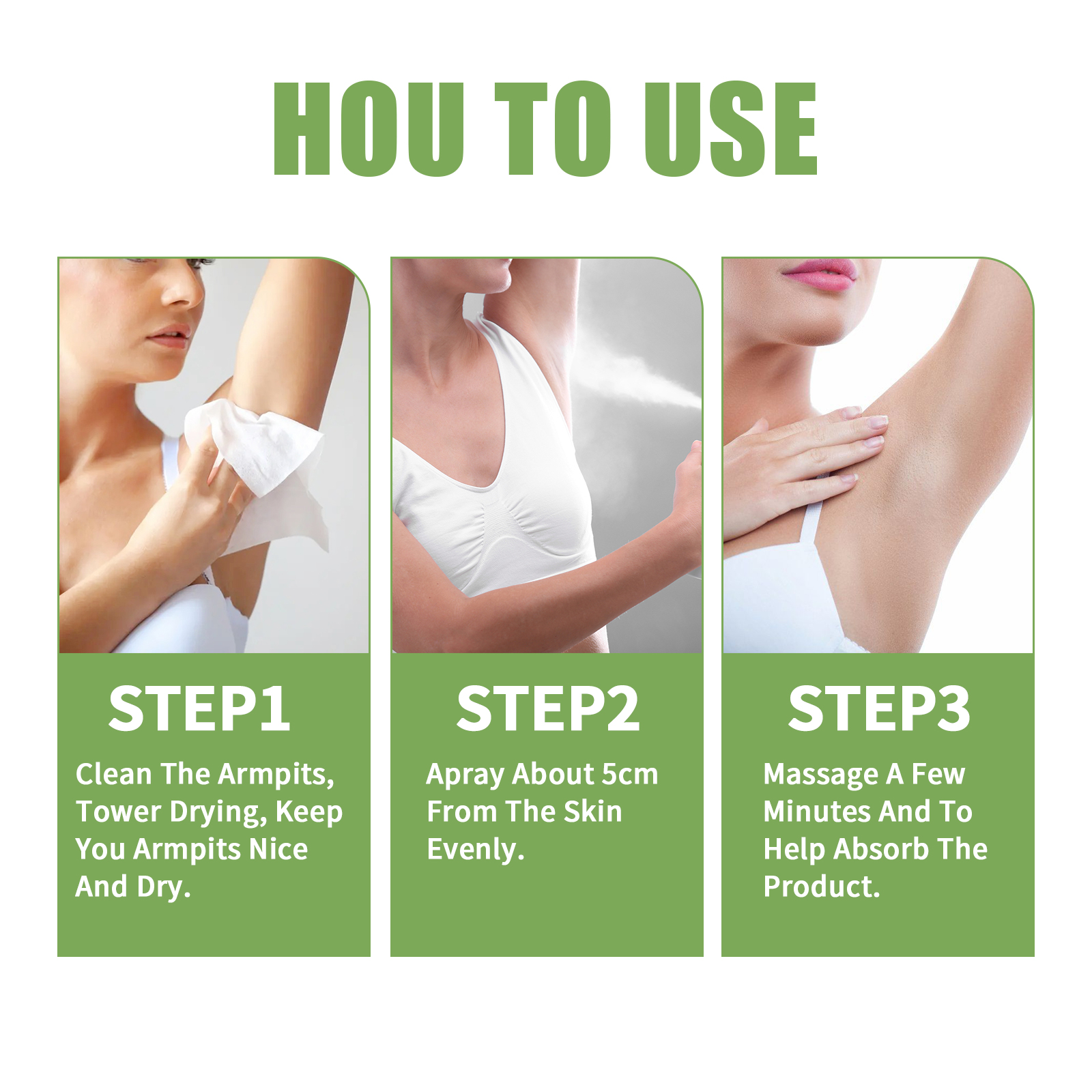 HOU TO USE

STEP1

Clean The Armpits, Tower Drying, Keep You Armpits Nice And Dry.

STEP2

Apray About 5cm From The Skin Evenly.

STEP3

Massage A Few Minutes And To Help Absorb The Product.