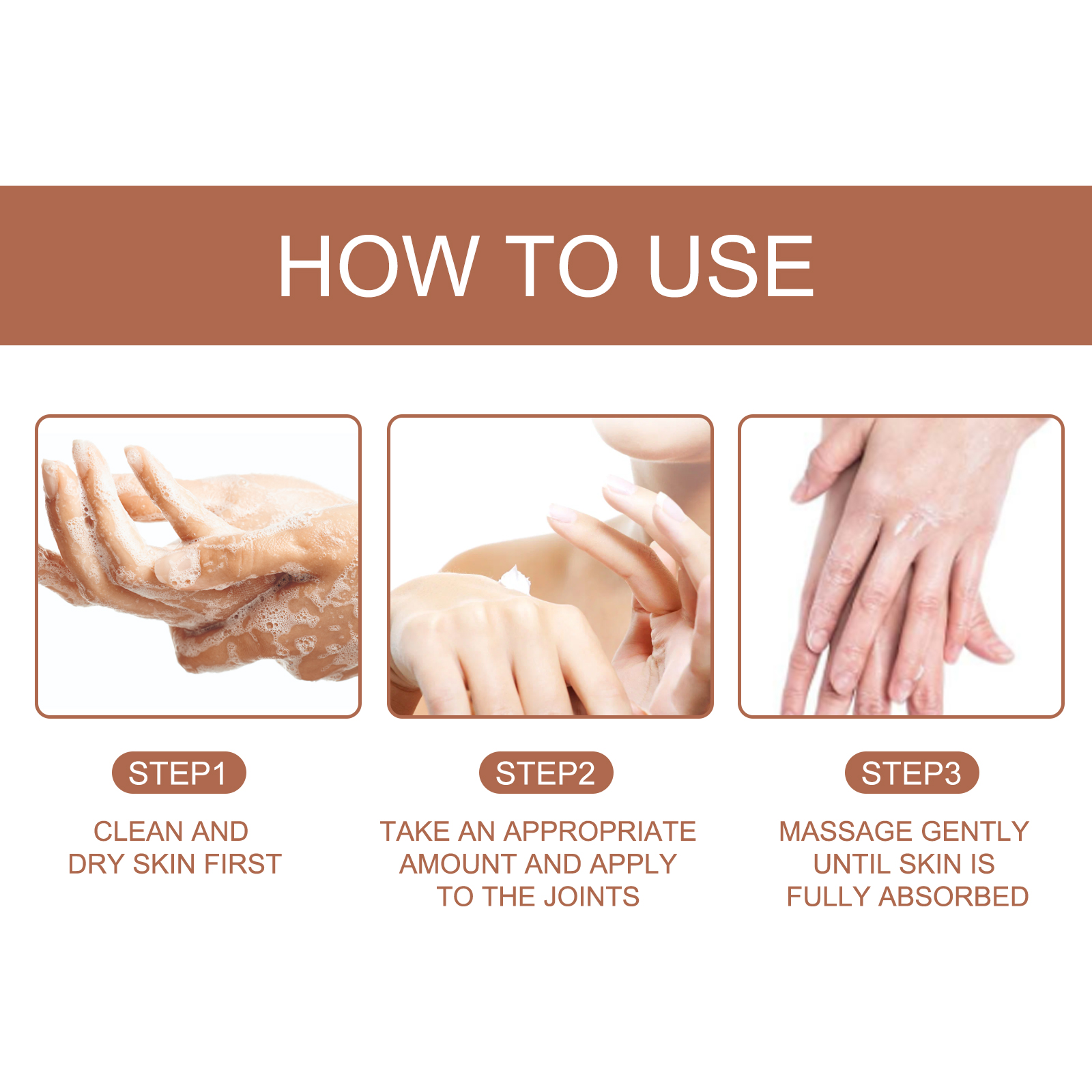 HOW TO USE

STEP1

CLEAN AND DRY SKIN FIRST

STEP2

TAKE AN APPROPRIATE AMOUNT AND APPLY TO THE JOINTS

STEP3

MASSAGE GENTLY UNTIL SKIN IS FULLY ABSORBED