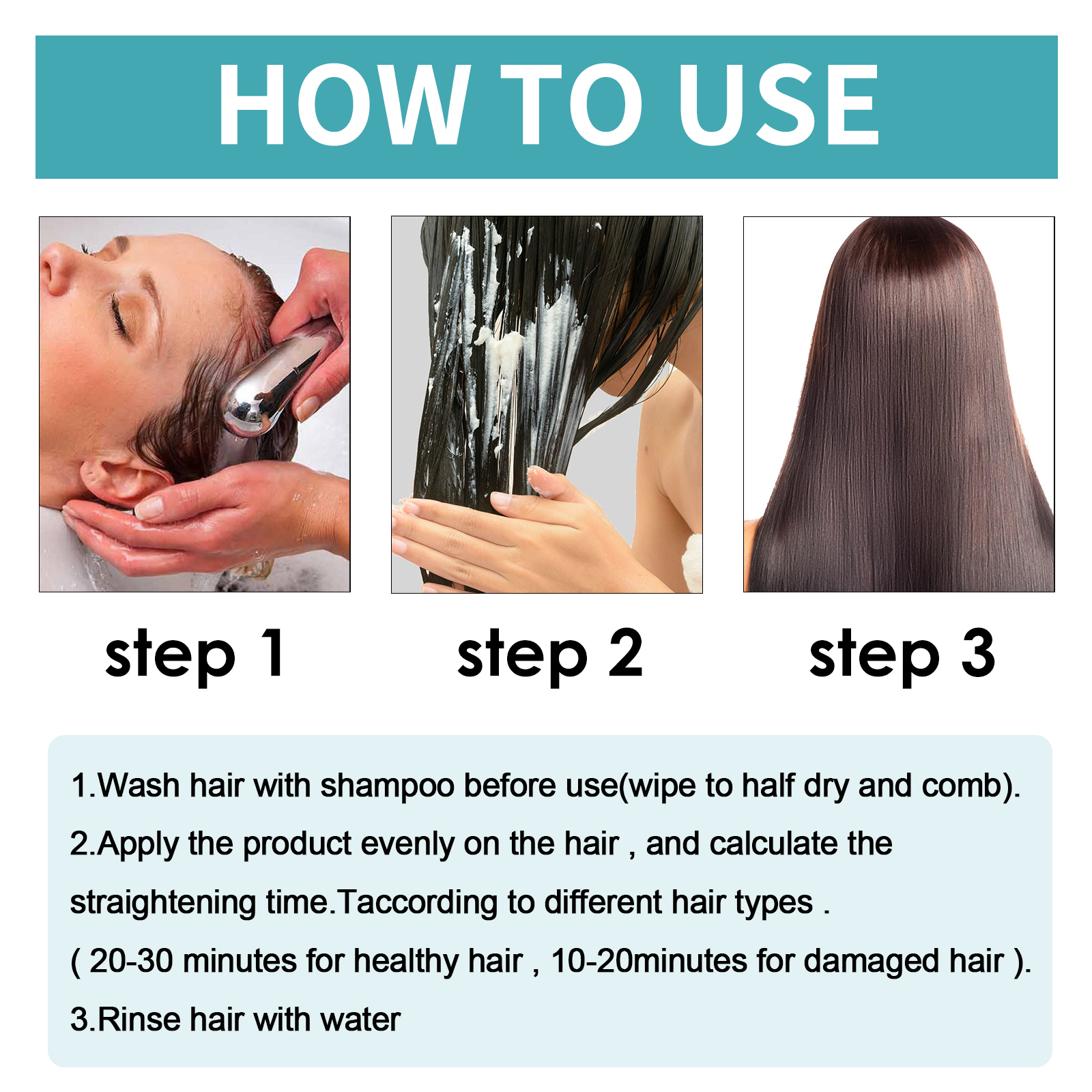 HOW TO USE

step 1

step 2

step 3

1.Wash hair with shampoo before use(wipe to half dry and comb).
2.Apply the product evenly on the hair , and calculate the straightening time.Taccording to different hair types .
( 20-30 minutes for healthy hair , 10-20minutes for damaged hair ).
3.Rinse hair with water