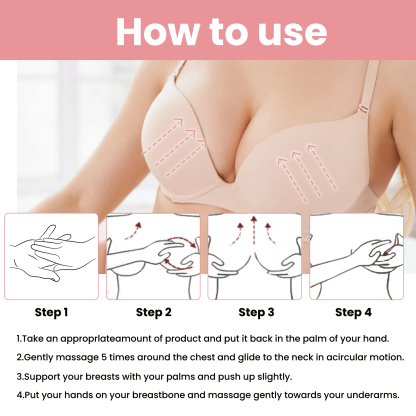 How to use

Step 1

Step 2

Step 3

Step 4

1.Take an approprlateamount of product and put it back in the palm of your hand.

2.Gently massage 5 times around the chest and glide to the neck in acircular motion.

3.Support your breasts with your palms and push up slightly.

4.Put your hands on your breastbone and massage gently towards your underarms.