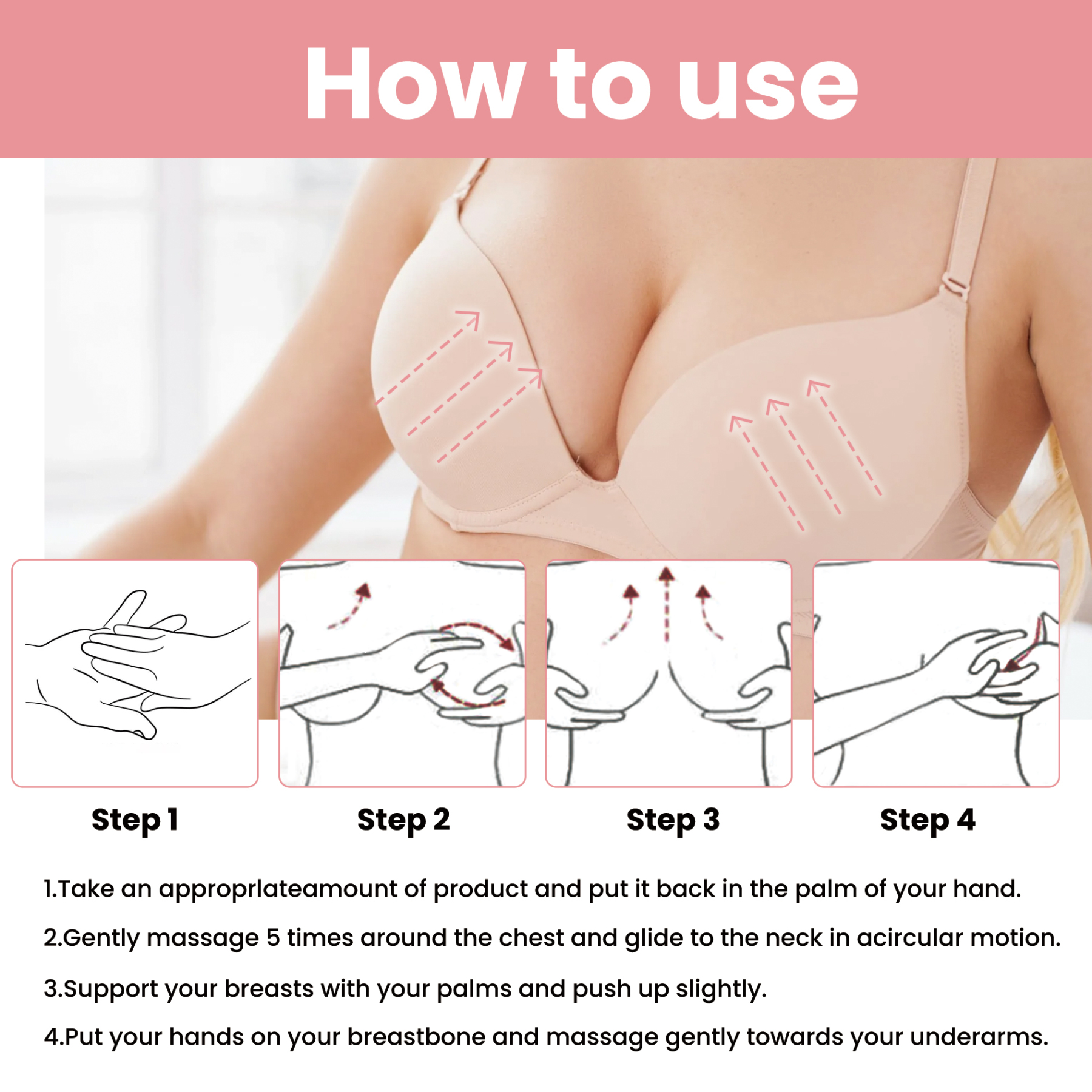 How to use

Step 1

Step 2

Step 3

Step 4

1.Take an approprlateamount of product and put it back in the palm of your hand.

2.Gently massage 5 times around the chest and glide to the neck in acircular motion.

3.Support your breasts with your palms and push up slightly.

4.Put your hands on your breastbone and massage gently towards your underarms.