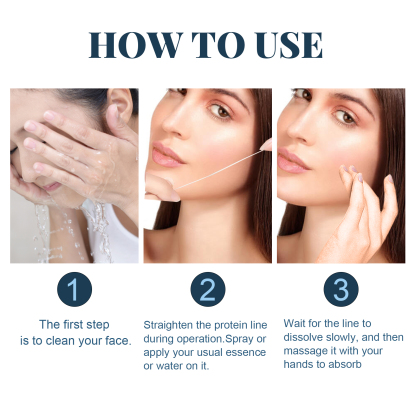 HOW TO USE

1

The first step is to clean your face.

2

Straighten the protein line during operation.Spray or apply your usual essence or water on it.

3

Wait for the line to dissolve slowly, and then massage it with your hands to absorb