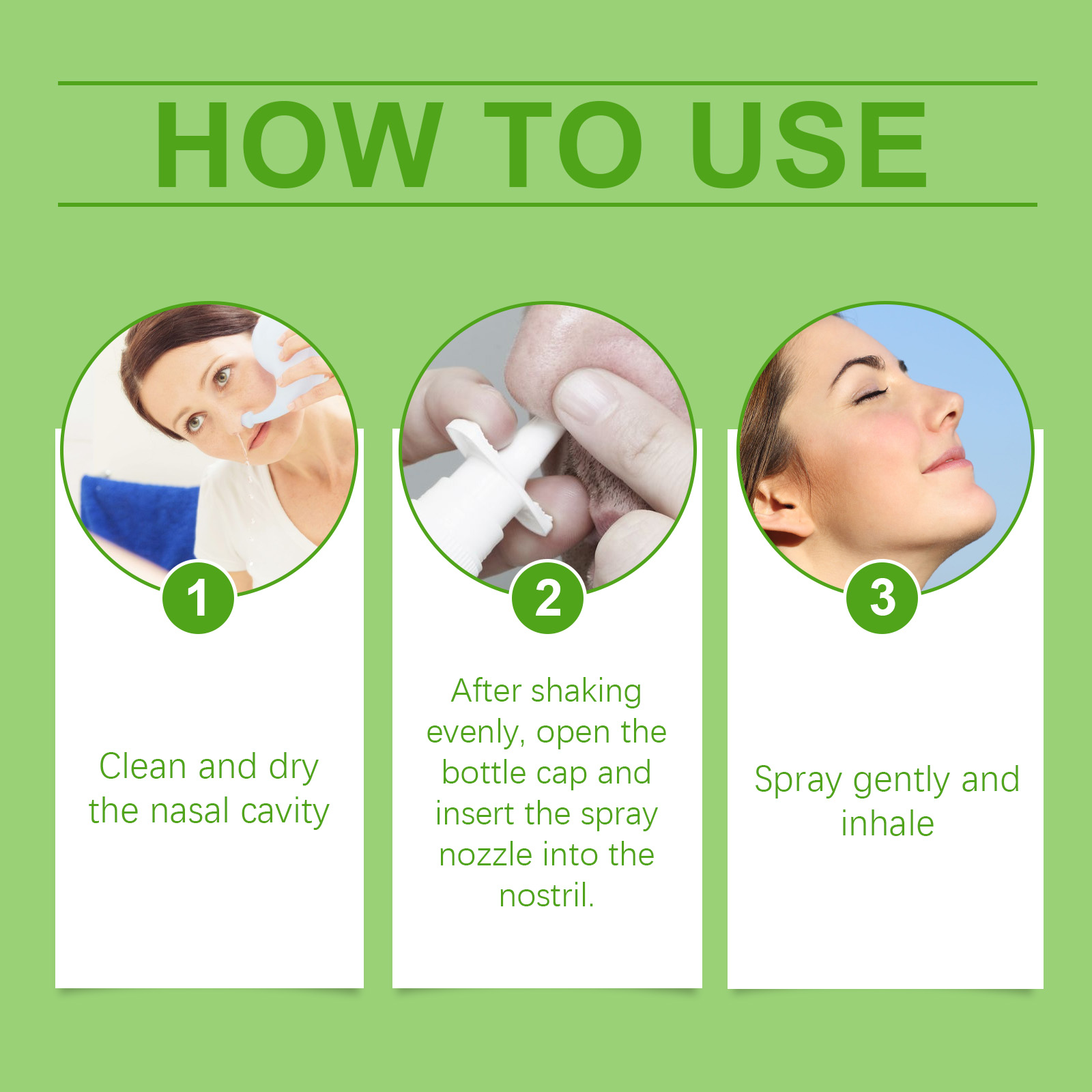 HOW TO USE

1

Clean and dry the nasal cavity

2

After shaking evenly, open the bottle cap and insert the spray nozzle into the nostril.

3

Spray gently and inhale