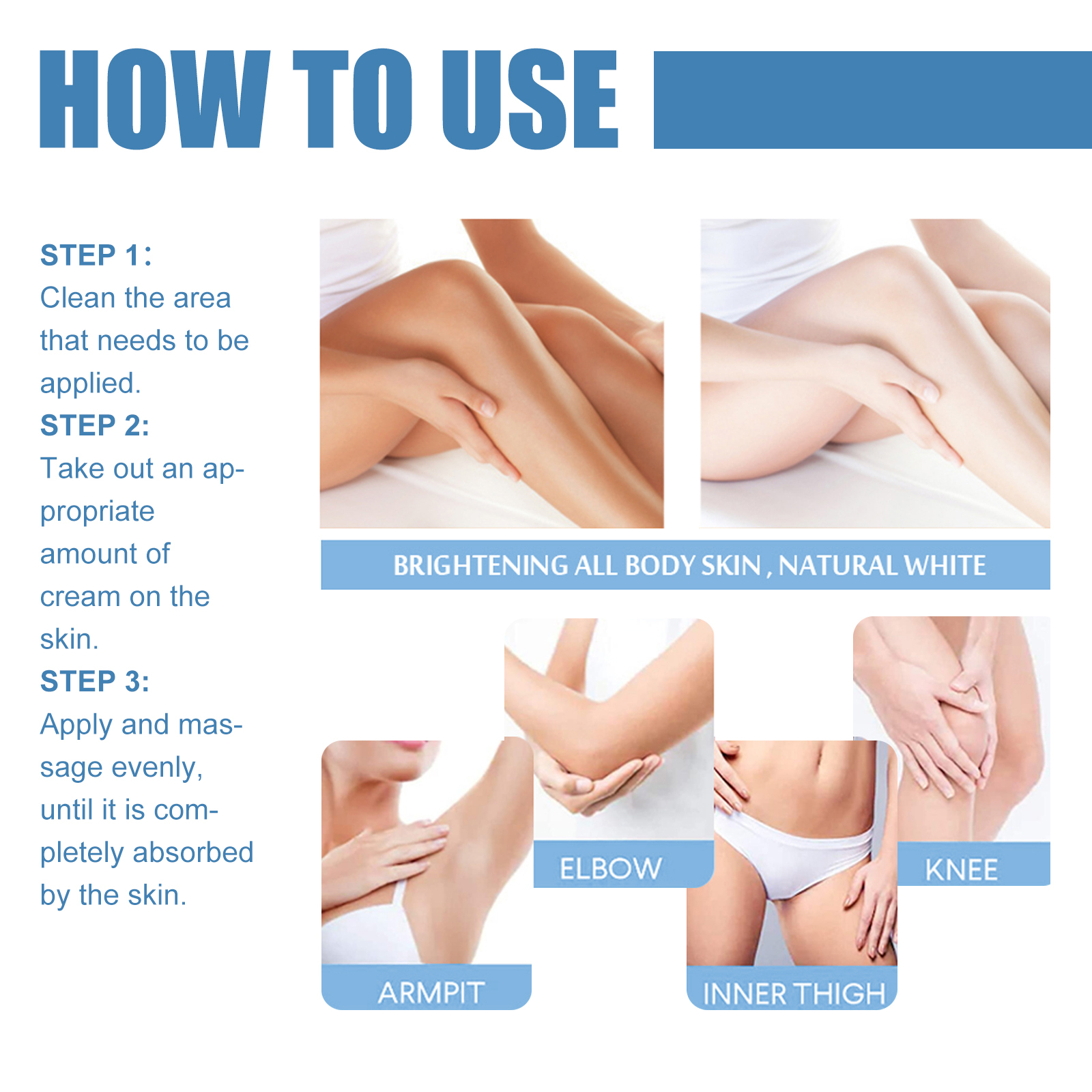 HOW TO USE

STEP 1:
Clean the area that needs to be applied.
STEP 2:
Take out an appropriate amount of cream on the skin.
STEP 3:
Apply and massage evenly, until it is completely absorbed by the skin.

BRIGHTENING ALL BODY SKIN , NATURAL WHITE

ELBOW

KNEE

ARMPIT

INNER THIGH