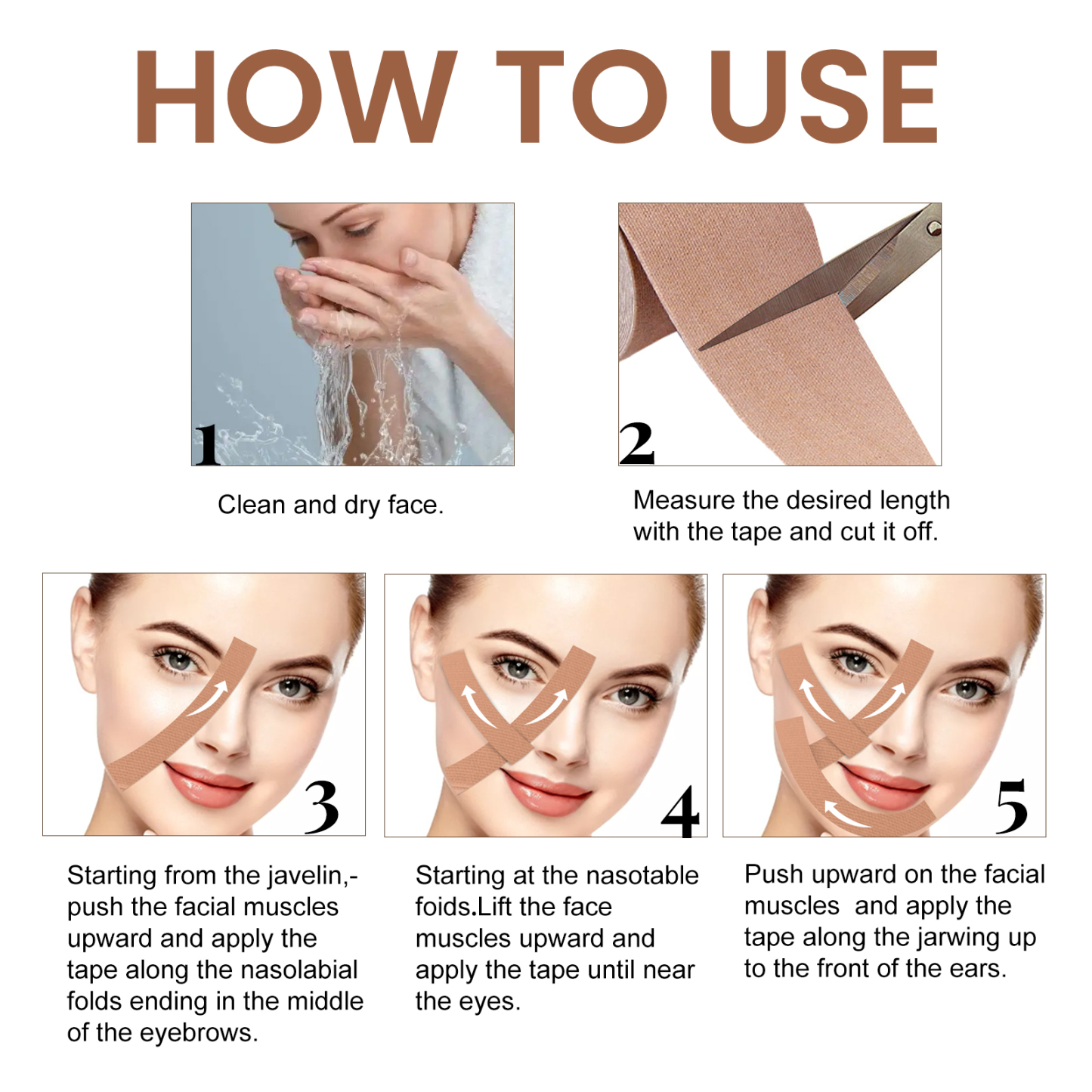 HOW TO USE

1

Clean and dry face.

2

Measure the desired length with the tape and cut it off.

3

Starting from the javelin,- push the facial muscles upward and apply the tape along the nasolabial folds ending in the middle of the eyebrows.

4

Starting at the nasotable foids.Lift the face muscles upward and apply the tape until near the eyes.

5

Push upward on the facial muscles and apply the tape along the jarwing up to the front of the ears.